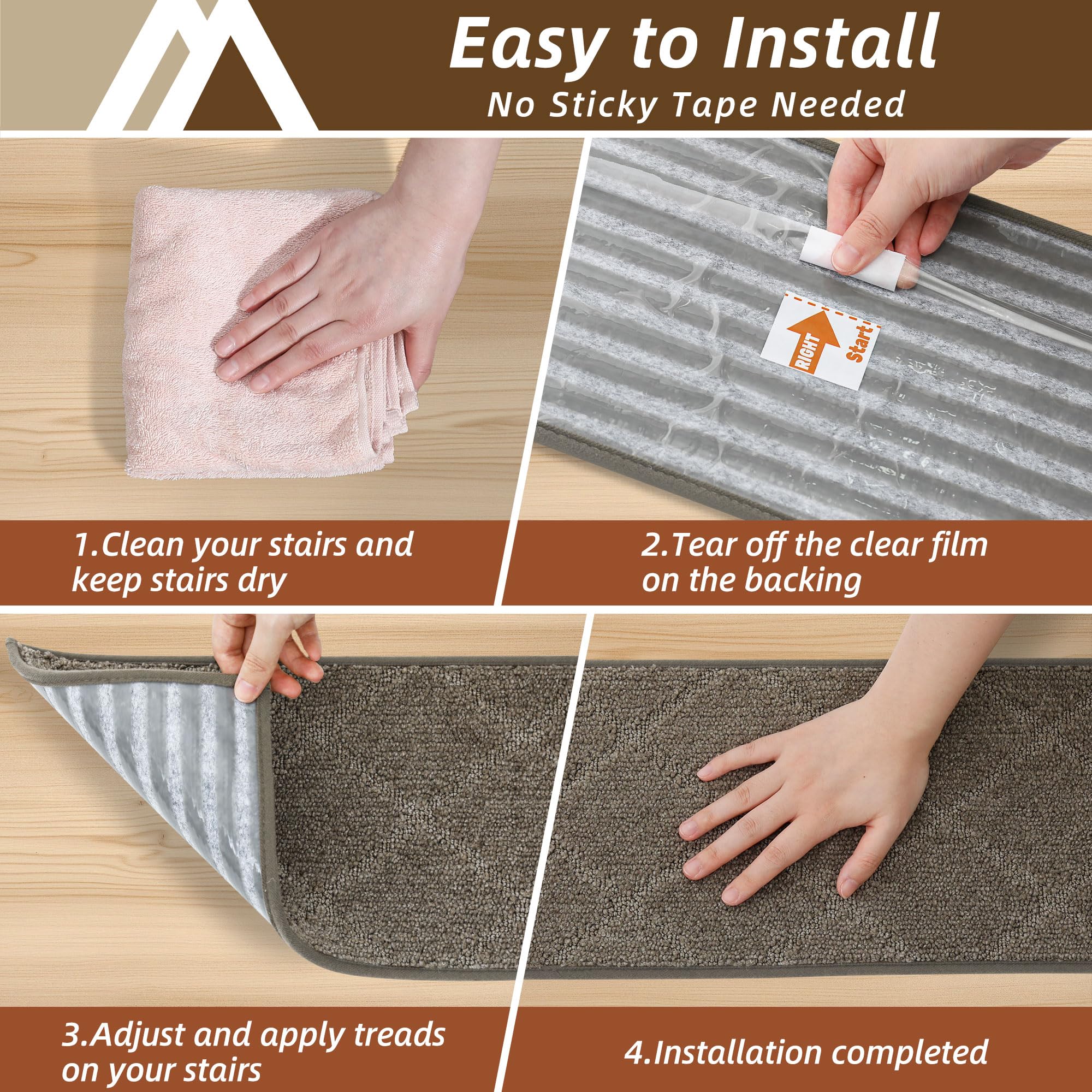 Easy to Install
No Sticky Tape Needed

RIGHT
Start

1.Clean your stairs and keep stairs dry

2.Tear off the clear film on the backing

3.Adjust and apply treads on your stairs

4.Installation completed