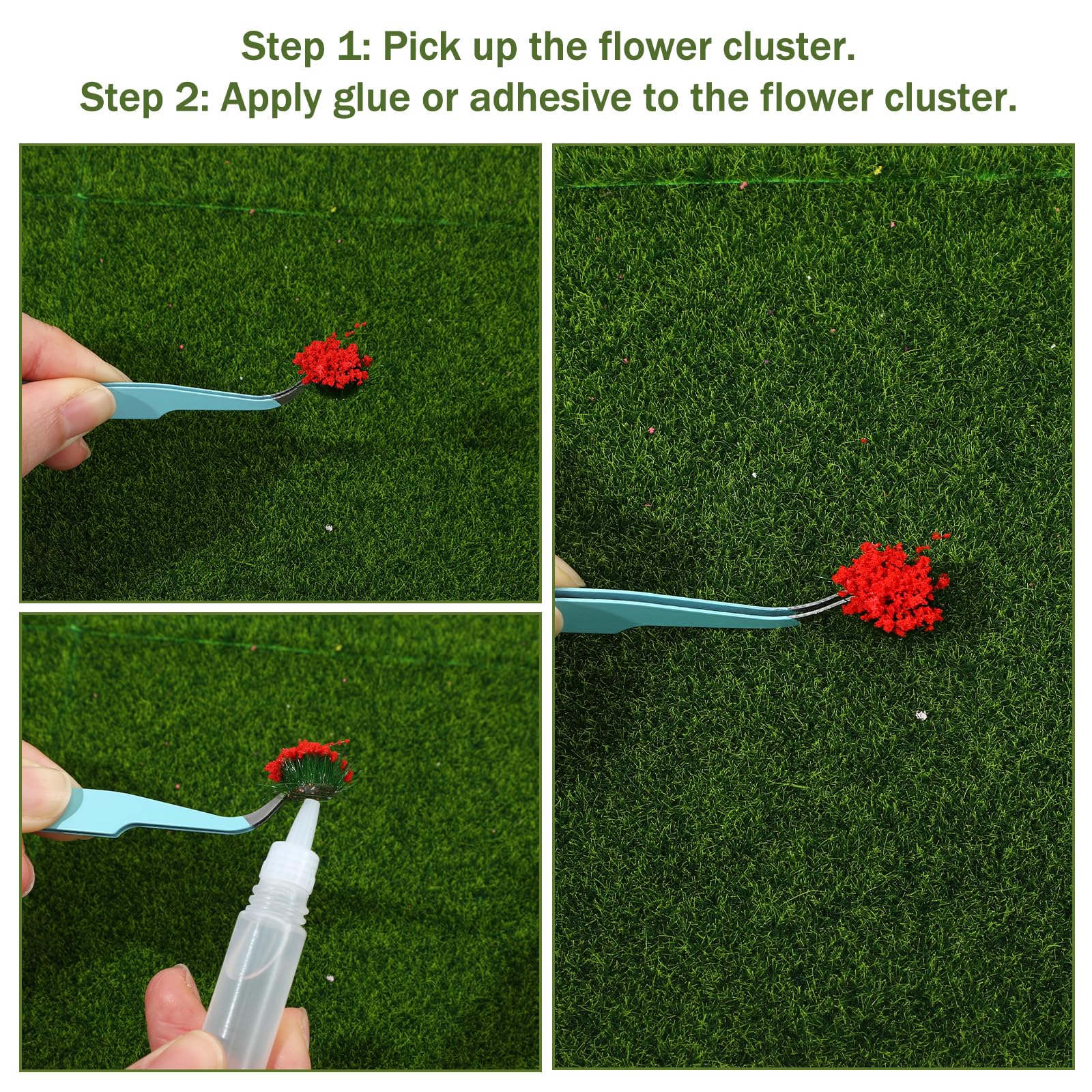 Step 1: Pick up the flower cluster.
Step 2: Apply glue or adhesive to the flower cluster.