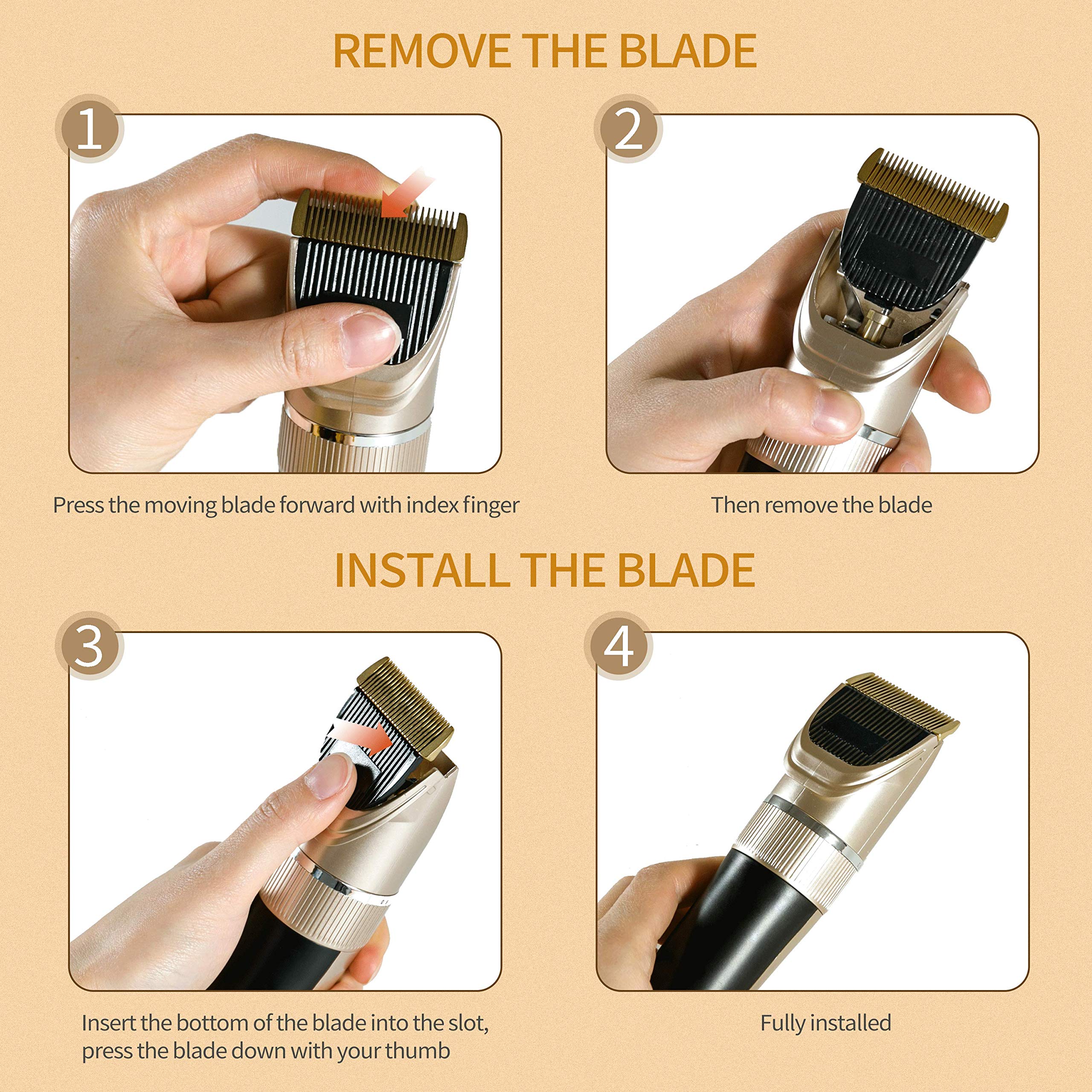 REMOVE THE BLADE

1

Press the moving blade forward with index finger

2

Then remove the blade

INSTALL THE BLADE

3

Insert the bottom of the blade into the slot, press the blade down with your thumb

4

Fully installed