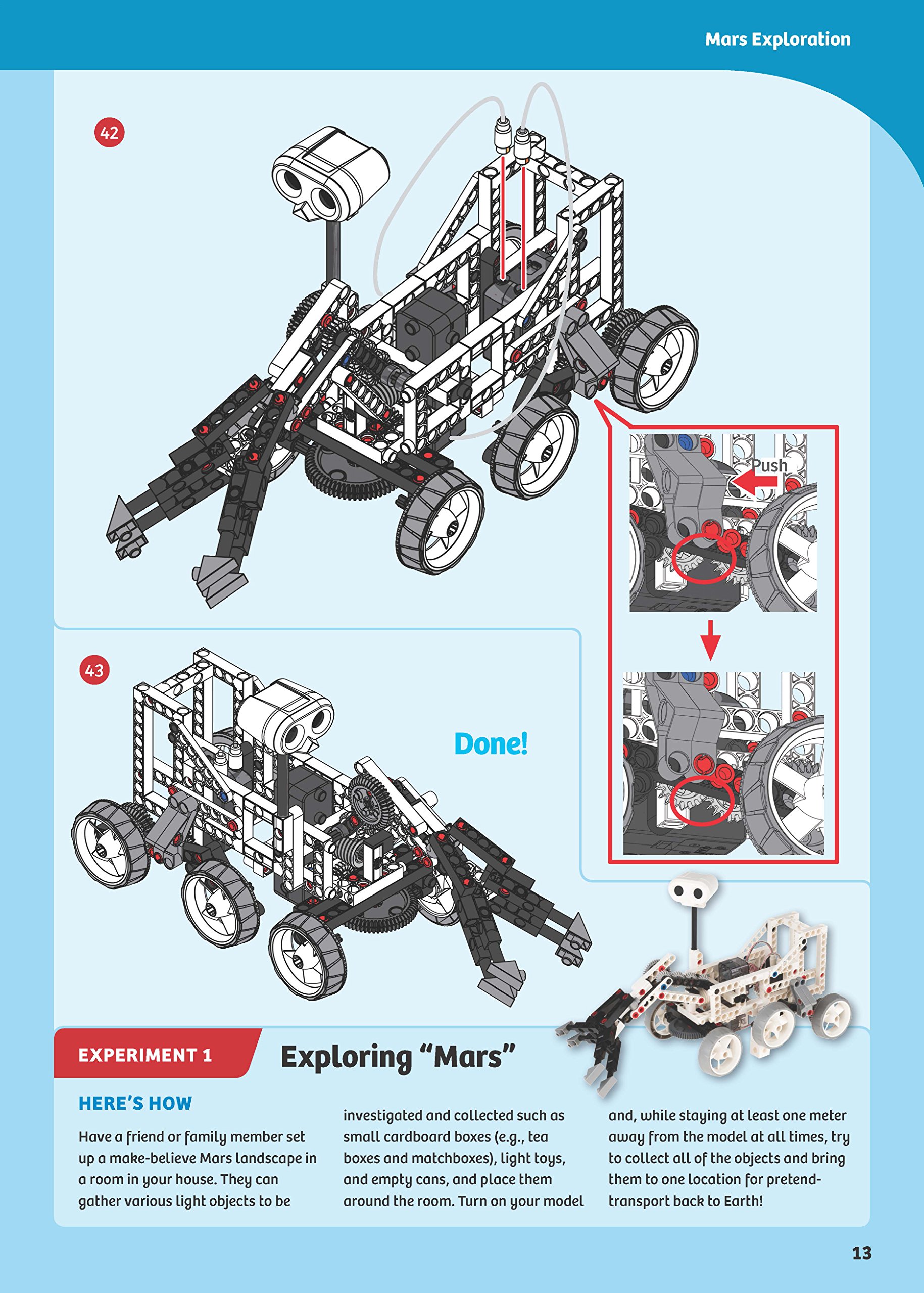 Mars Exploration

42

Push

43

Done!

EXPERIMENT 1

Exploring “Mars”

HERE’S HOW

Have a friend or family member set up a make-believe Mars landscape in a room in your house. They can gather various light objects to be investigated and collected such as small cardboard boxes (e.g., tea boxes and matchboxes), light toys, and empty cans, and place them around the room. Turn on your model and, while staying at least one meter away from the model at all times, try to collect all of the objects and bring them to one location for pretend-transport back to Earth!

13