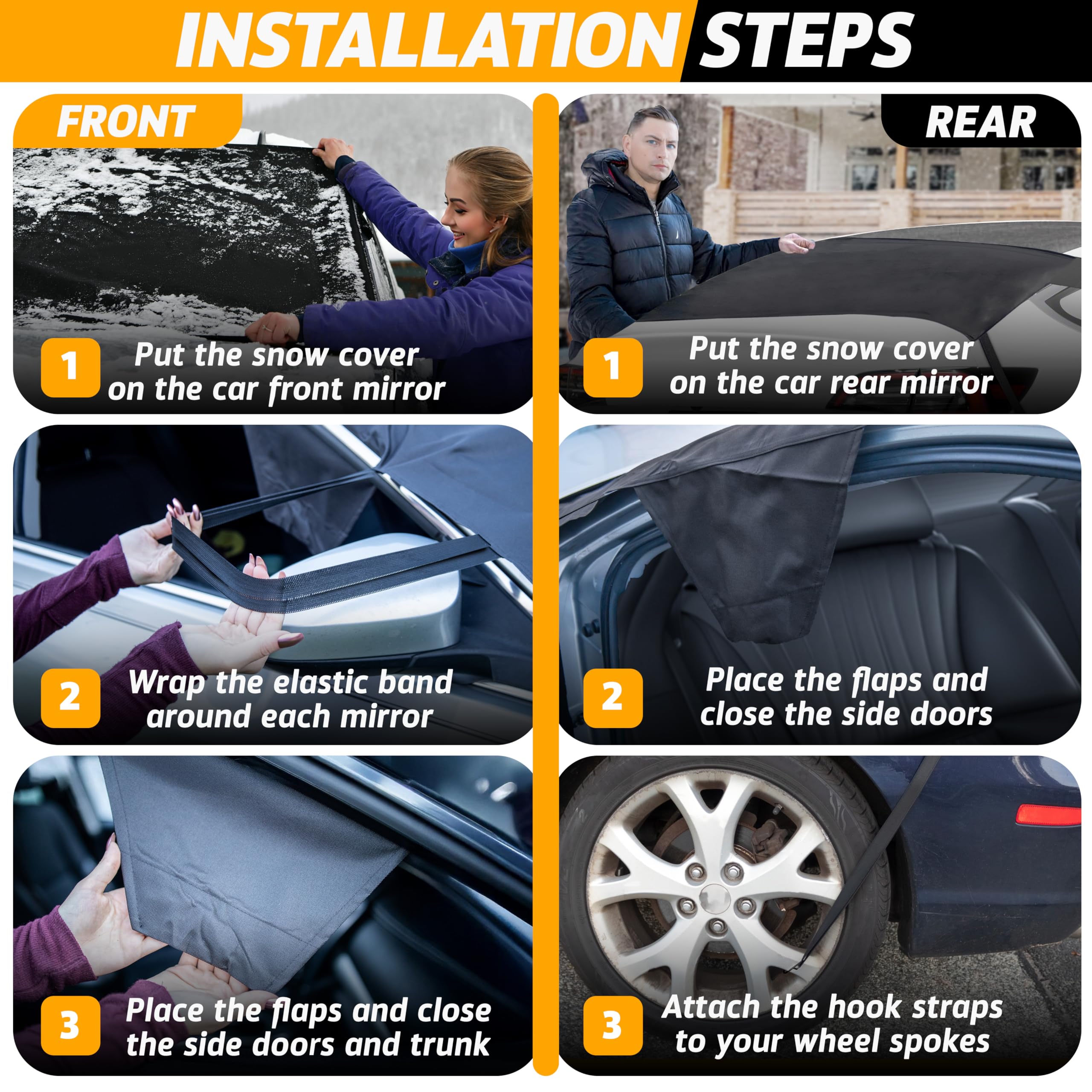 INSTALLATION STEPS

FRONT

1 Put the snow cover on the car front mirror

2 Wrap the elastic band around each mirror

3 Place the flaps and close the side doors and trunk

REAR

1 Put the snow cover on the car rear mirror

2 Place the flaps and close the side doors

3 Attach the hook straps to your wheel spokes