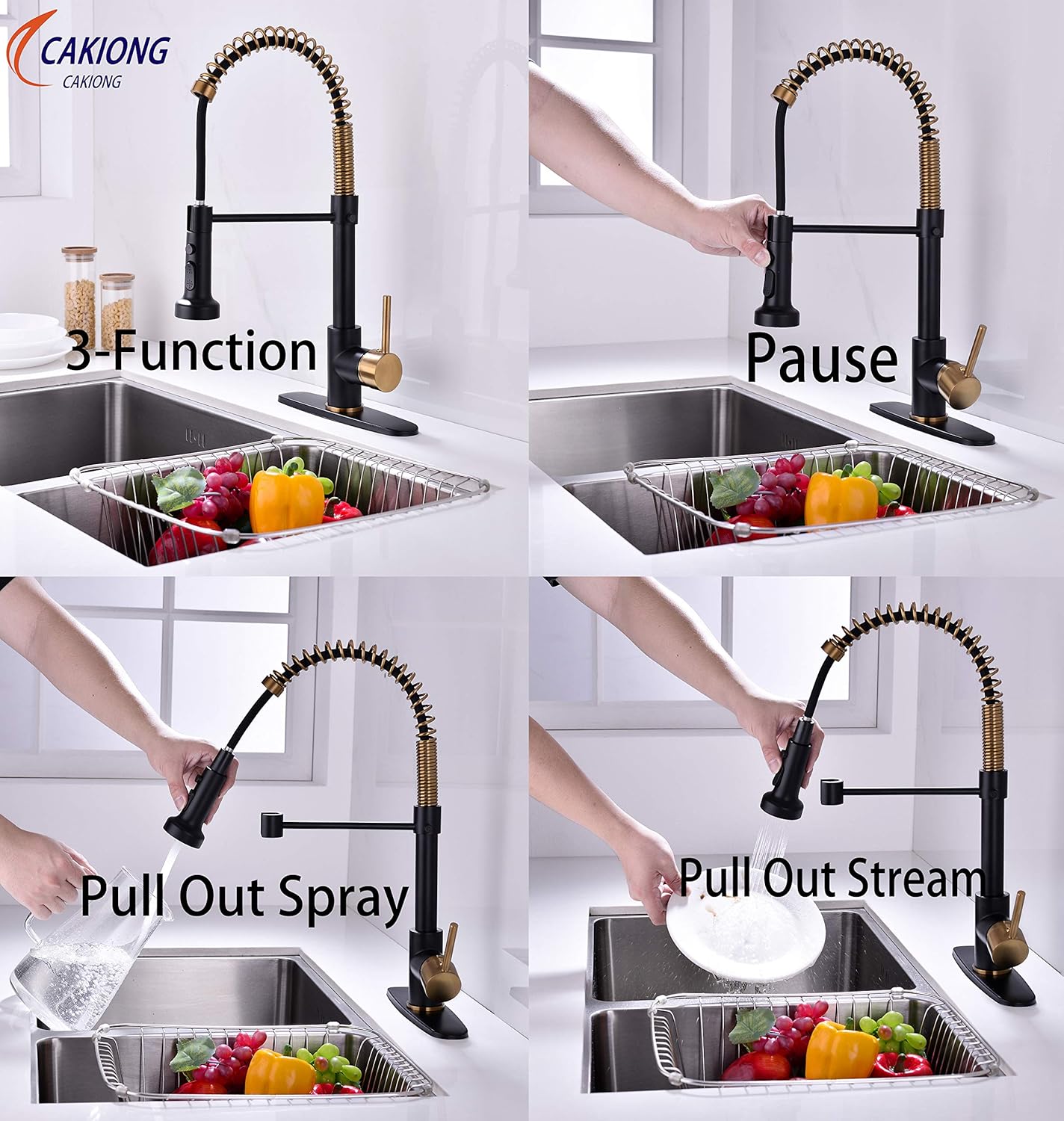 CAKIONG
CAKIONG

3-Function

Pause

Pull Out Spray

Pull Out Stream