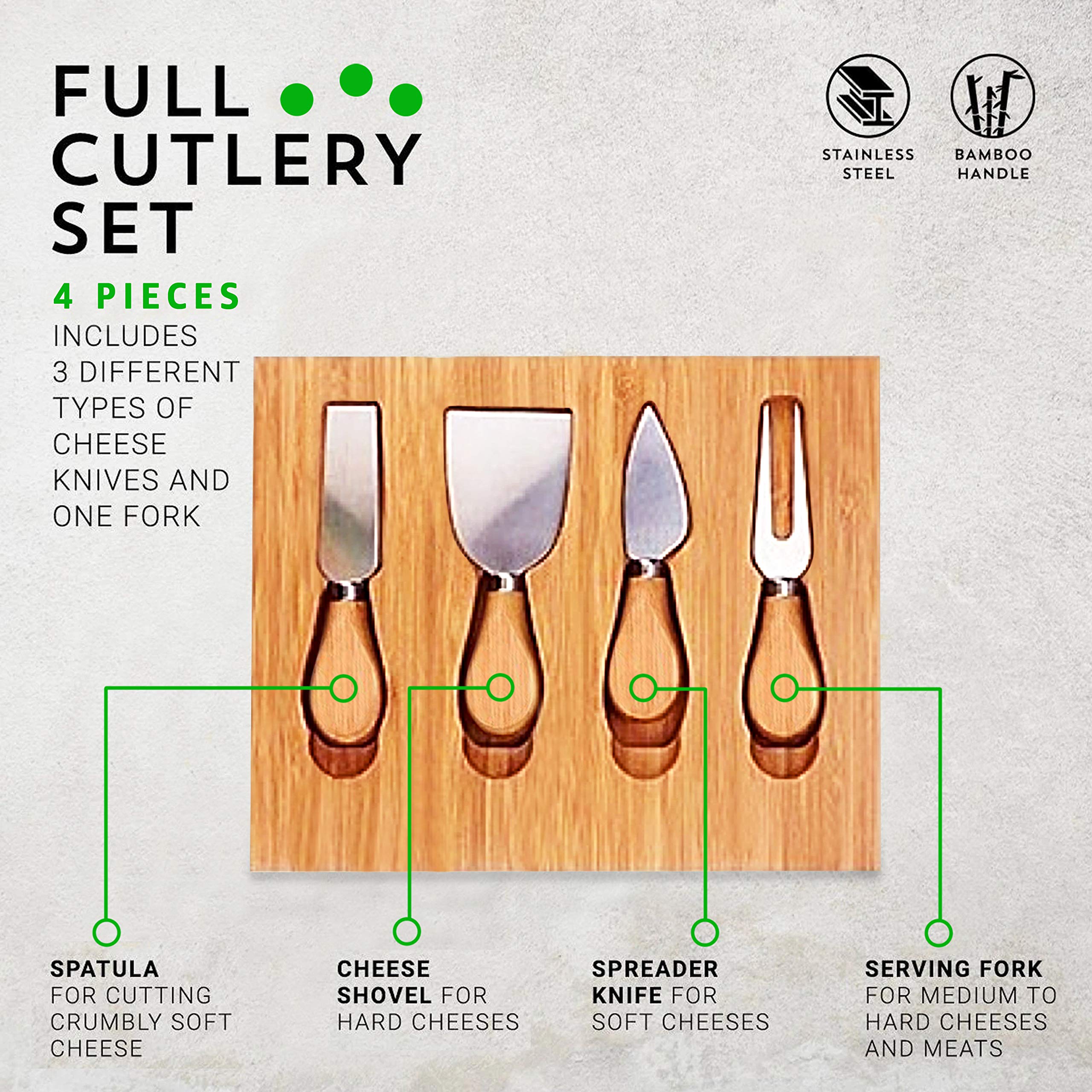 FULL CUTLERY SET

4 PIECES

INCLUDES 3 DIFFERENT TYPES OF CHEESE KNIVES AND ONE FORK

STAINLESS STEEL

BAMBOO HANDLE

SPATULA FOR CUTTING CRUMBLY SOFT CHEESE

CHEESE SHOVEL FOR HARD CHEESES

SPREADER KNIFE FOR SOFT CHEESES

SERVING FORK FOR MEDIUM TO HARD CHEESES AND MEATS