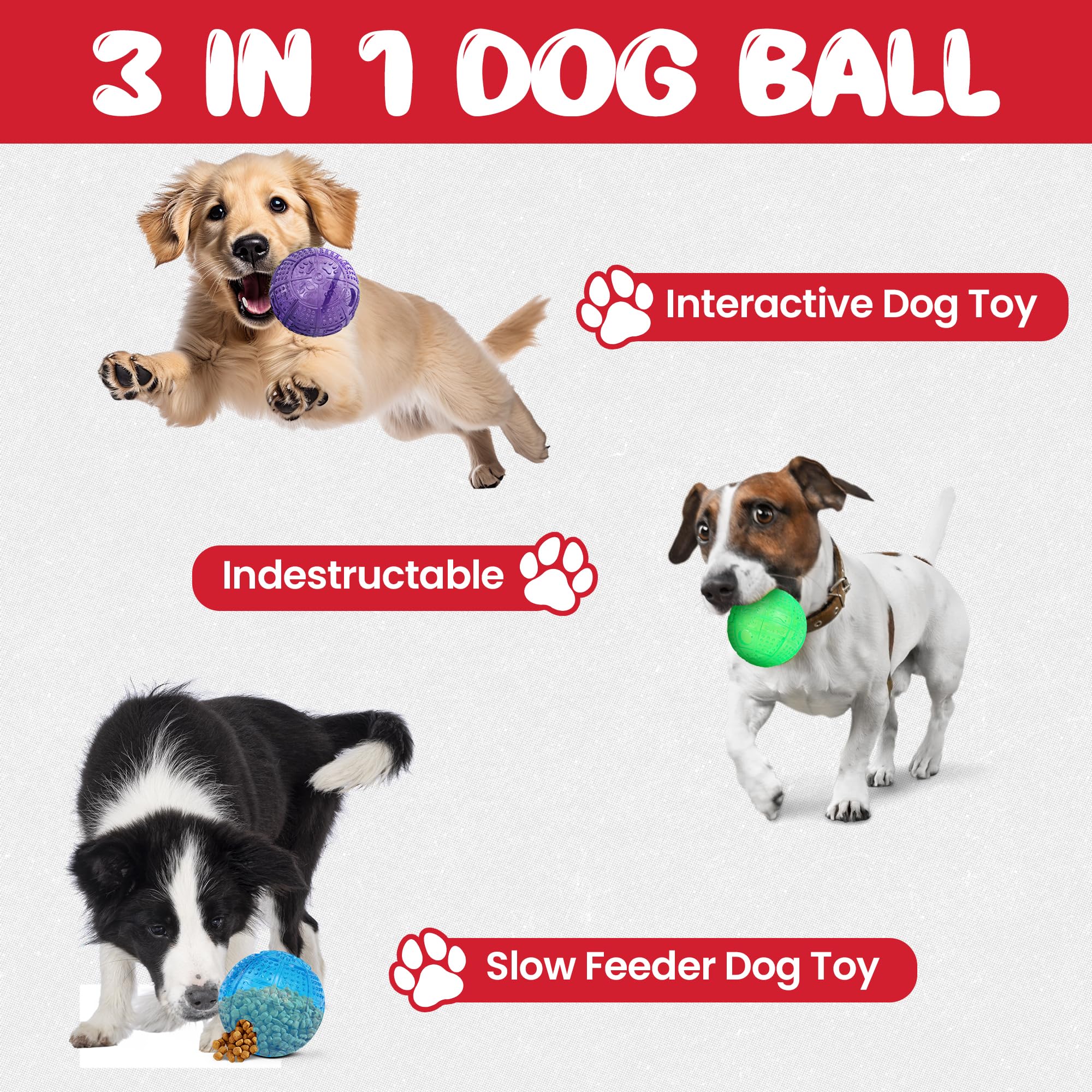 3 IN 1 DOG BALL

Interactive Dog Toy

Indestructable

Slow Feeder Dog Toy