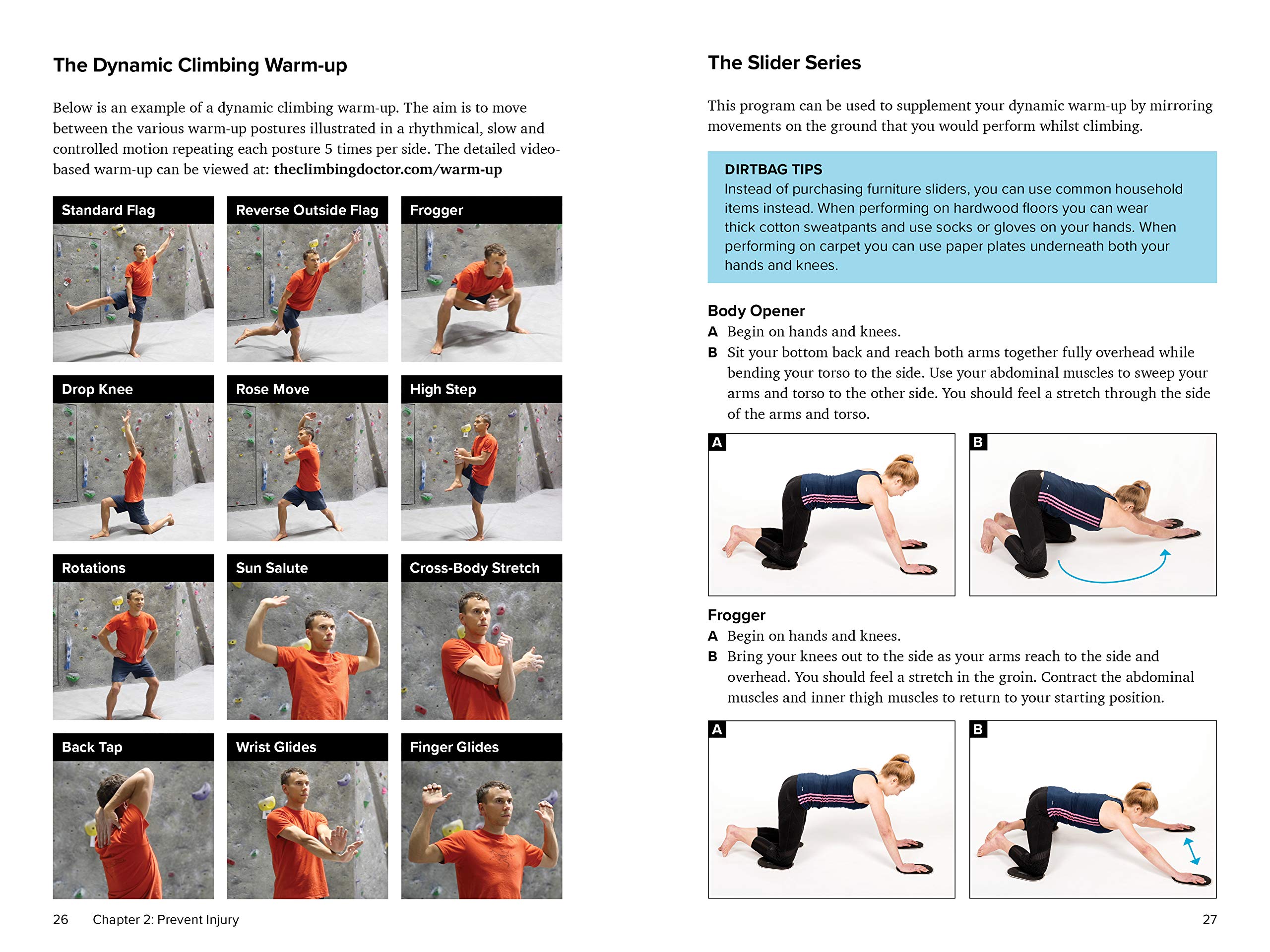 The Dynamic Climbing Warm-up

Below is an example of a dynamic climbing warm-up. The aim is to move between the various warm-up postures illustrated in a rhythmical, slow and controlled motion repeating each posture 5 times per side. The detailed video-based warm-up can be viewed at: theclimbingdoctor.com/warm-up

Standard Flag

Reverse Outside Flag

Frogger

Drop Knee

Rose Move

High Step

Rotations

Sun Salute

Cross-Body Stretch

Back Tap

Wrist Glides

Finger Glides

26 Chapter 2: Prevent Injury

The Slider Series

This program can be used to supplement your dynamic warm-up by mirroring movements on the ground that you would perform whilst climbing.

DIRTBAG TIPS
Instead of purchasing furniture sliders, you can use common household items instead. When performing on hardwood floors you can wear thick cotton sweatpants and use socks or gloves on your hands. When performing on carpet you can use paper plates underneath both your hands and knees.

Body Opener
A Begin on hands and knees.
B Sit your bottom back and reach both arms together fully overhead while bending your torso to the side. Use your abdominal muscles to sweep your arms and torso to the other side. You should feel a stretch through the side of the arms and torso.

A

B

Frogger
A Begin on hands and knees.
B Bring your knees out to the side as your arms reach to the side and overhead. You should feel a stretch in the groin. Contract the abdominal muscles and inner thigh muscles to return to your starting position.

A

B

27