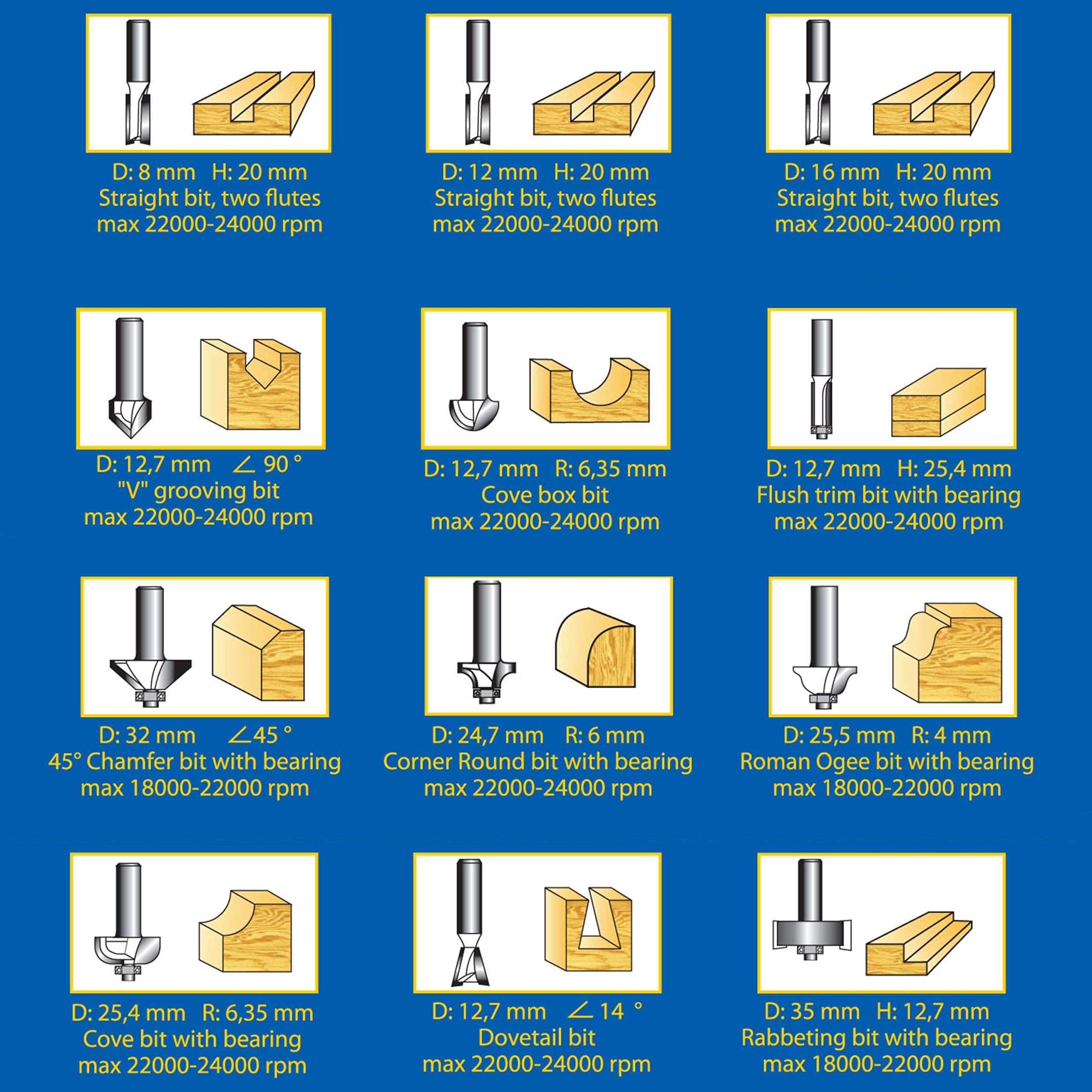 D: 8 mm H: 20 mm
Straight bit, two flutes
max 22000-24000 rpm

D: 12 mm H: 20 mm
Straight bit, two flutes
max 22000-24000 rpm

D: 16 mm H: 20 mm
Straight bit, two flutes
max 22000-24000 rpm

D: 12,7 mm ∠ 90 °
"V" grooving bit
max 22000-24000 rpm

D: 12,7 mm R: 6,35 mm
Cove box bit
max 22000-24000 rpm

D: 12,7 mm H: 25,4 mm
Flush trim bit with bearing
max 22000-24000 rpm

D: 32 mm ∠45 °
45° Chamfer bit with bearing
max 18000-22000 rpm

D: 24,7 mm R: 6 mm
Corner Round bit with bearing
max 22000-24000 rpm

D: 25,5 mm R: 4 mm
Roman Ogee bit with bearing
max 18000-22000 rpm

D: 25,4 mm R: 6,35 mm
Cove bit with bearing
max 22000-24000 rpm

D: 12,7 mm ∠ 14 °
Dovetail bit
max 22000-24000 rpm

D: 35 mm H: 12,7 mm
Rabbeting bit with bearing
max 18000-22000 rpm