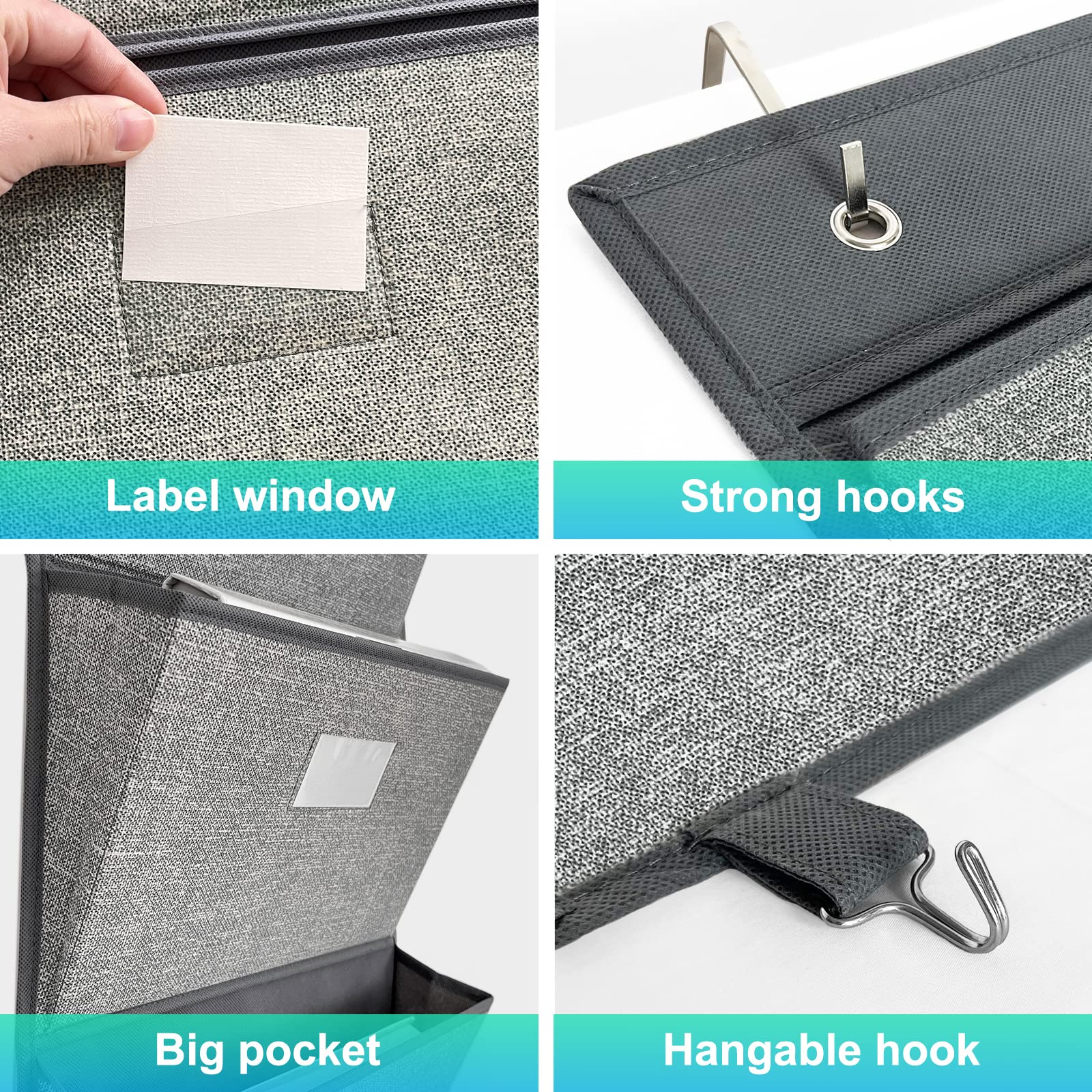 Label window

Strong hooks

Big pocket

Hangable hook