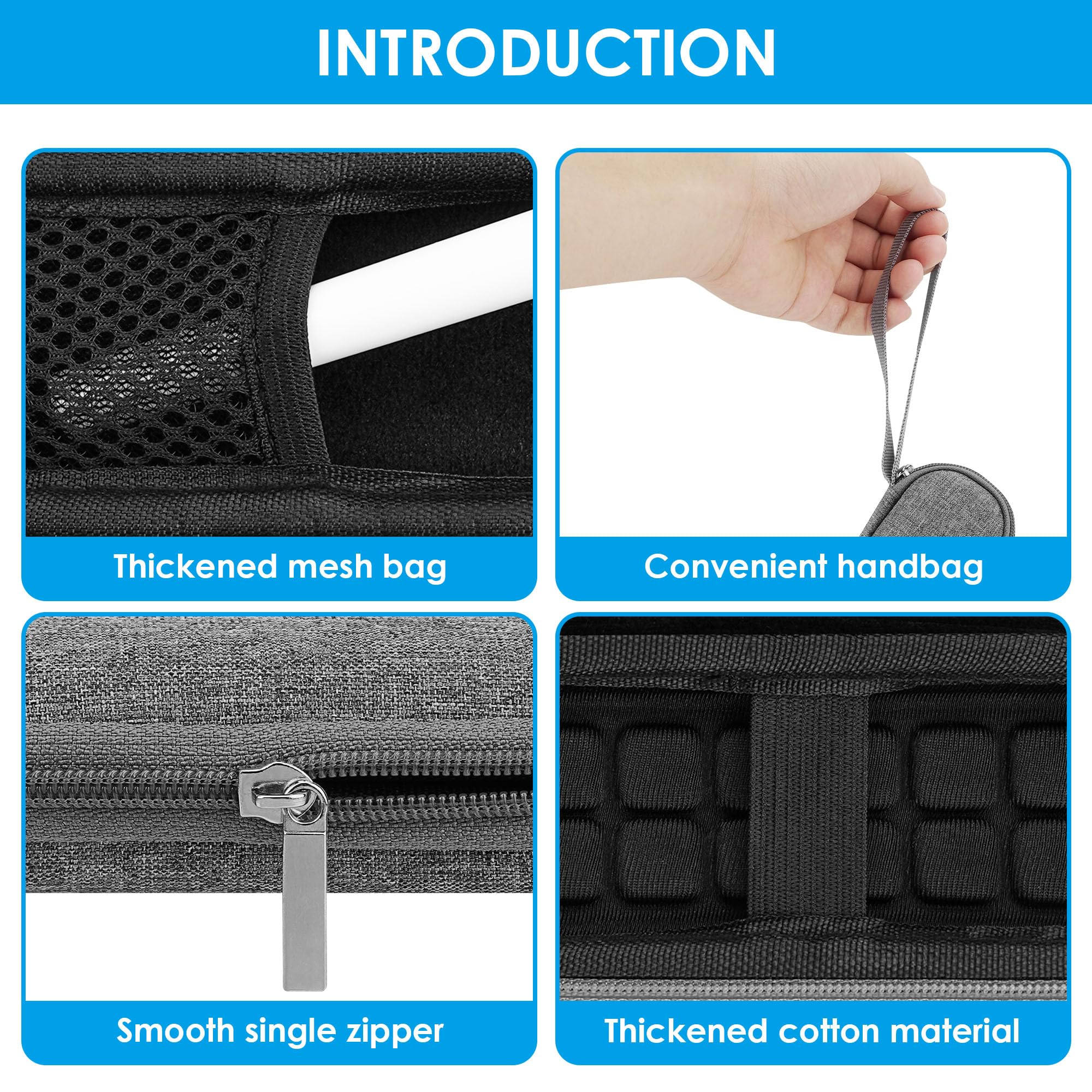 INTRODUCTION

Thickened mesh bag

Convenient handbag

Smooth single zipper

Thickened cotton material