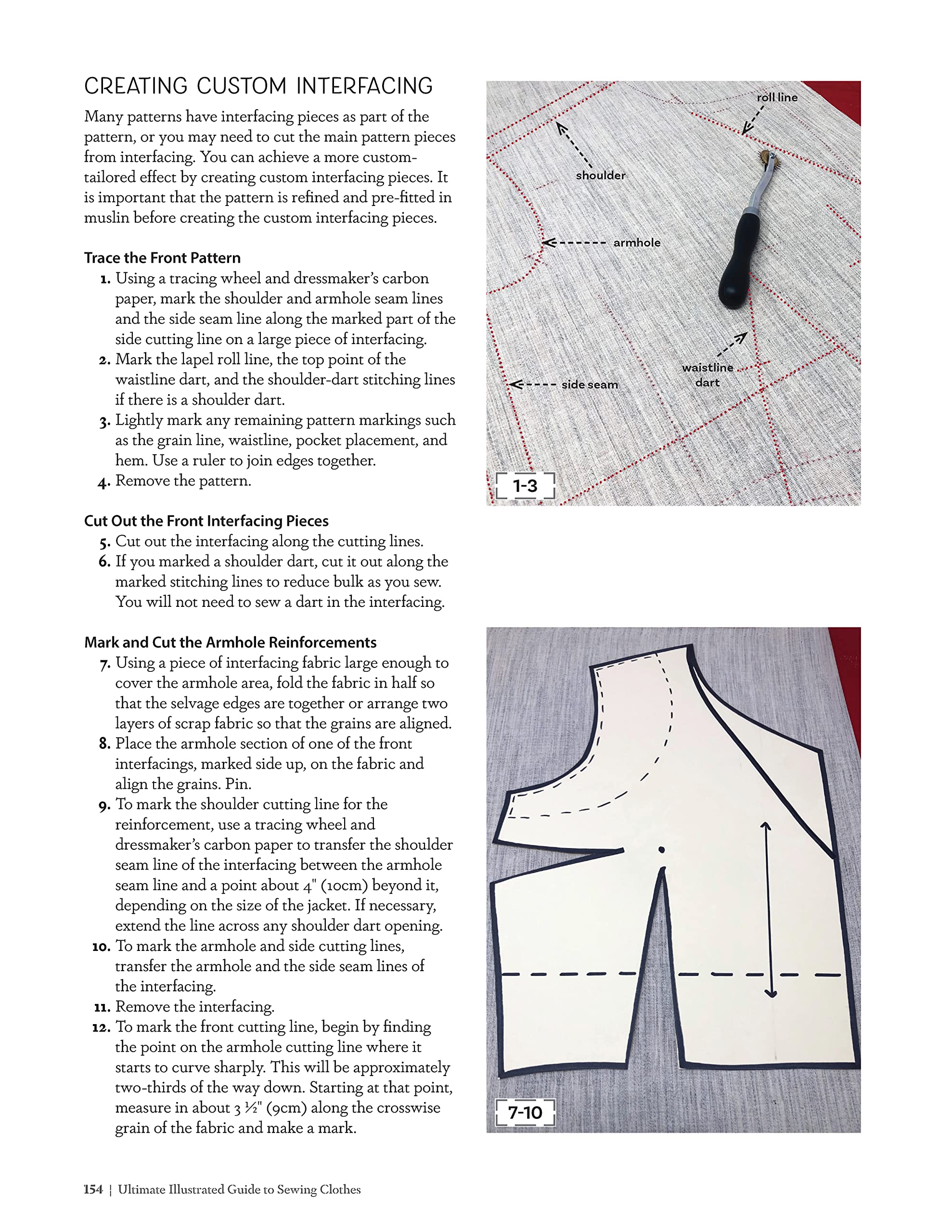 CREATING CUSTOM INTERFACING

Many patterns have interfacing pieces as part of the pattern, or you may need to cut the main pattern pieces from interfacing. You can achieve a more custom-tailored effect by creating custom interfacing pieces. It is important that the pattern is refined and pre-fitted in muslin before creating the custom interfacing pieces.

Trace the Front Pattern
1. Using a tracing wheel and dressmaker's carbon paper, mark the shoulder and armhole seam lines and the side seam line along the marked part of the side cutting line on a large piece of interfacing.
2. Mark the lapel roll line, the top point of the waistline dart, and the shoulder-dart stitching lines if there is a shoulder dart.
3. Lightly mark any remaining pattern markings such as the grain line, waistline, pocket placement, and hem. Use a ruler to join edges together.
4. Remove the pattern.

Cut Out the Front Interfacing Pieces
5. Cut out the interfacing along the cutting lines.
6. If you marked a shoulder dart, cut it out along the marked stitching lines to reduce bulk as you sew. You will not need to sew a dart in the interfacing.

Mark and Cut the Armhole Reinforcements
7. Using a piece of interfacing fabric large enough to cover the armhole area, fold the fabric in half so that the selvage edges are together or arrange two layers of scrap fabric so that the grains are aligned.
8. Place the armhole section of one of the front interfacings, marked side up, on the fabric and align the grains. Pin.
9. To mark the shoulder cutting line for the reinforcement, use a tracing wheel and dressmaker's carbon paper to transfer the shoulder seam line of the interfacing between the armhole seam line and a point about 4" (10cm) beyond it, depending on the size of the jacket. If necessary, extend the line across any shoulder dart opening.
10. To mark the armhole and side cutting lines, transfer the armhole and the side seam lines of the interfacing.
11. Remove the interfacing.
12. To mark the front cutting line, begin by finding the point on the armhole cutting line where it starts to curve sharply. This will be approximately two-thirds of the way down. Starting at that point, measure in about 3 ½" (9cm) along the crosswise grain of the fabric and make a mark.

roll line
shoulder
armhole
waistline dart
side seam
1-3

7-10

154 | Ultimate Illustrated Guide to Sewing Clothes