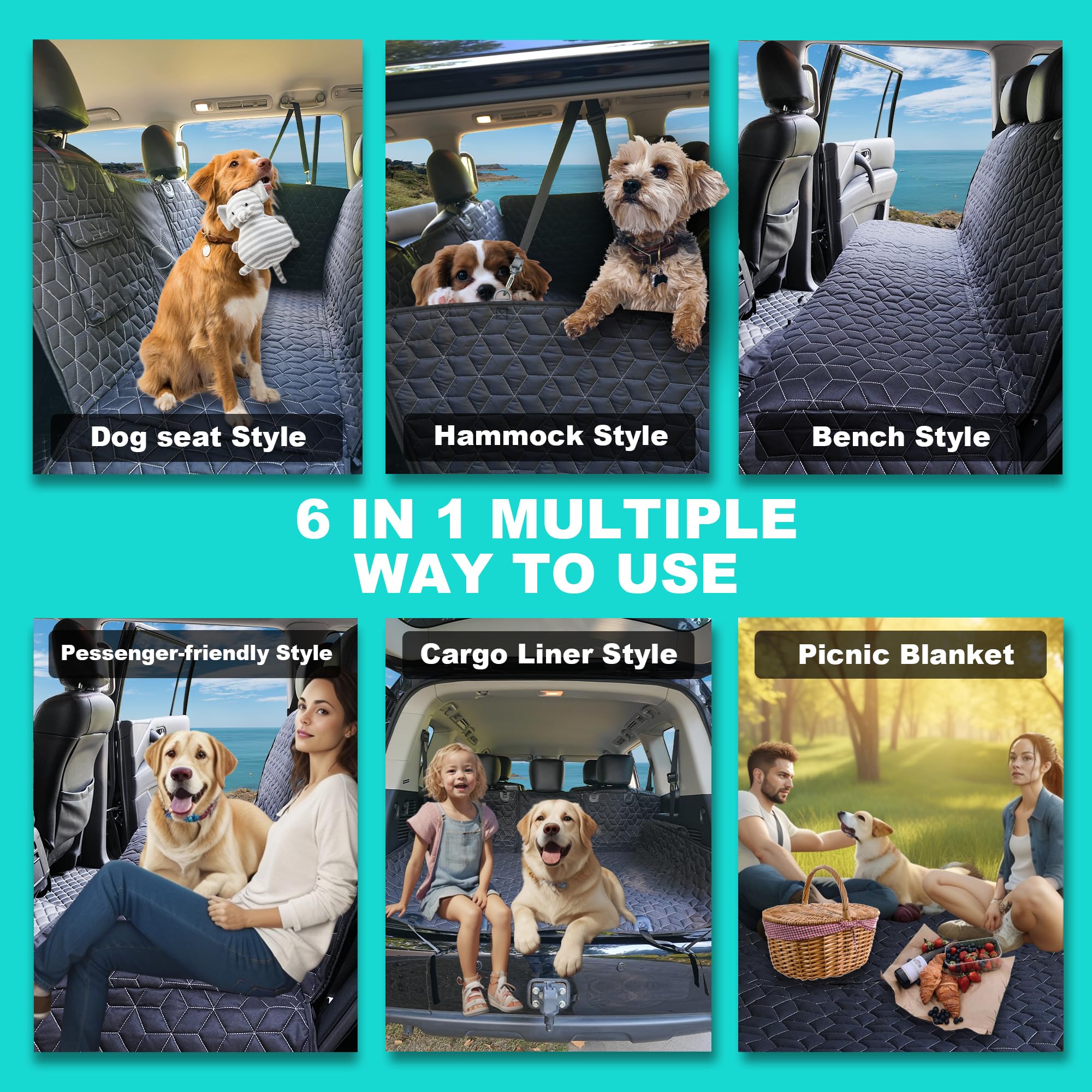 Dog seat Style

Hammock Style

Bench Style

6 IN 1 MULTIPLE WAY TO USE

Pessenger-friendly Style

Cargo Liner Style

Picnic Blanket