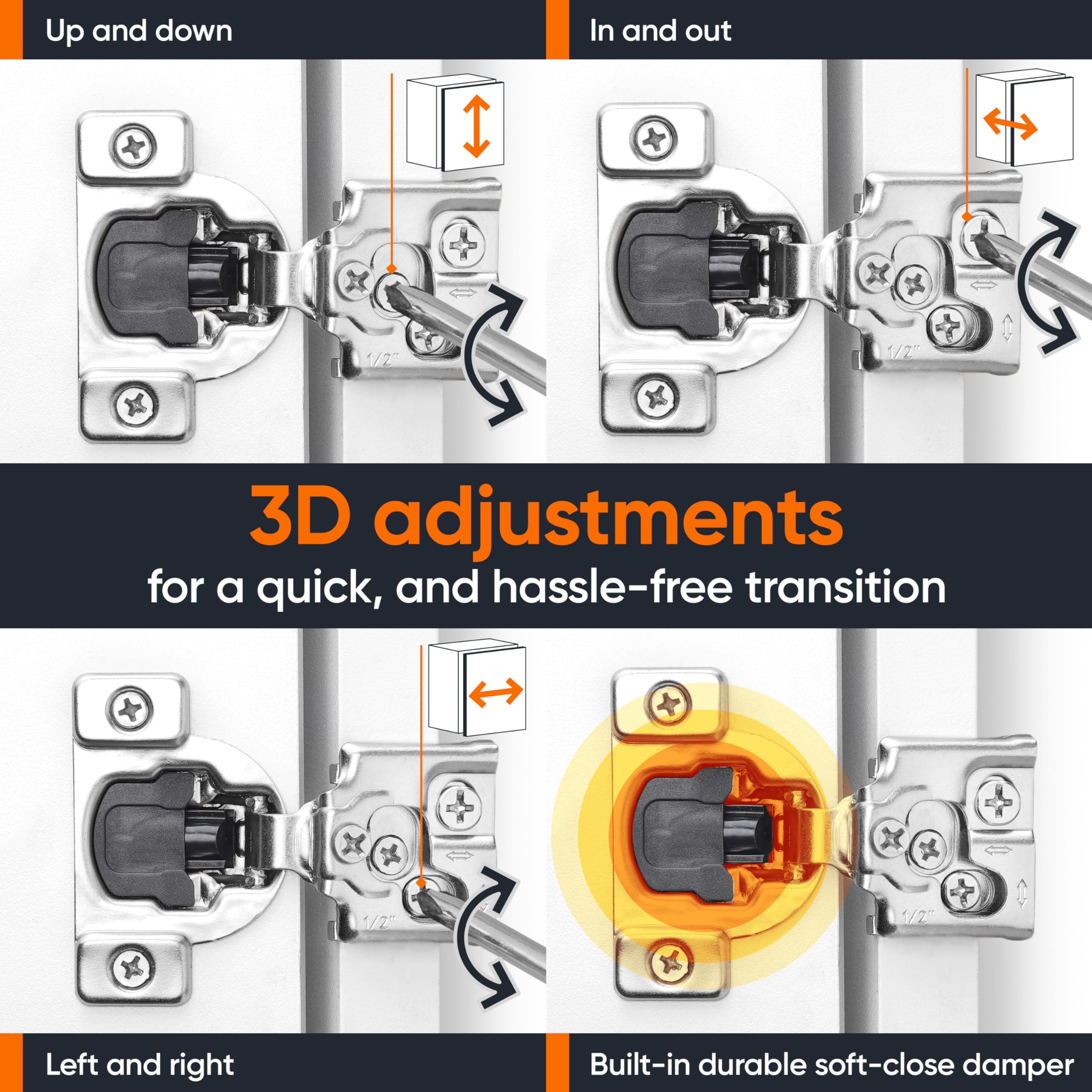 Up and down

In and out

1/2"

1/2"

3D adjustments
for a quick, and hassle-free transition

1/2"

1/2"

Left and right

Built-in durable soft-close damper