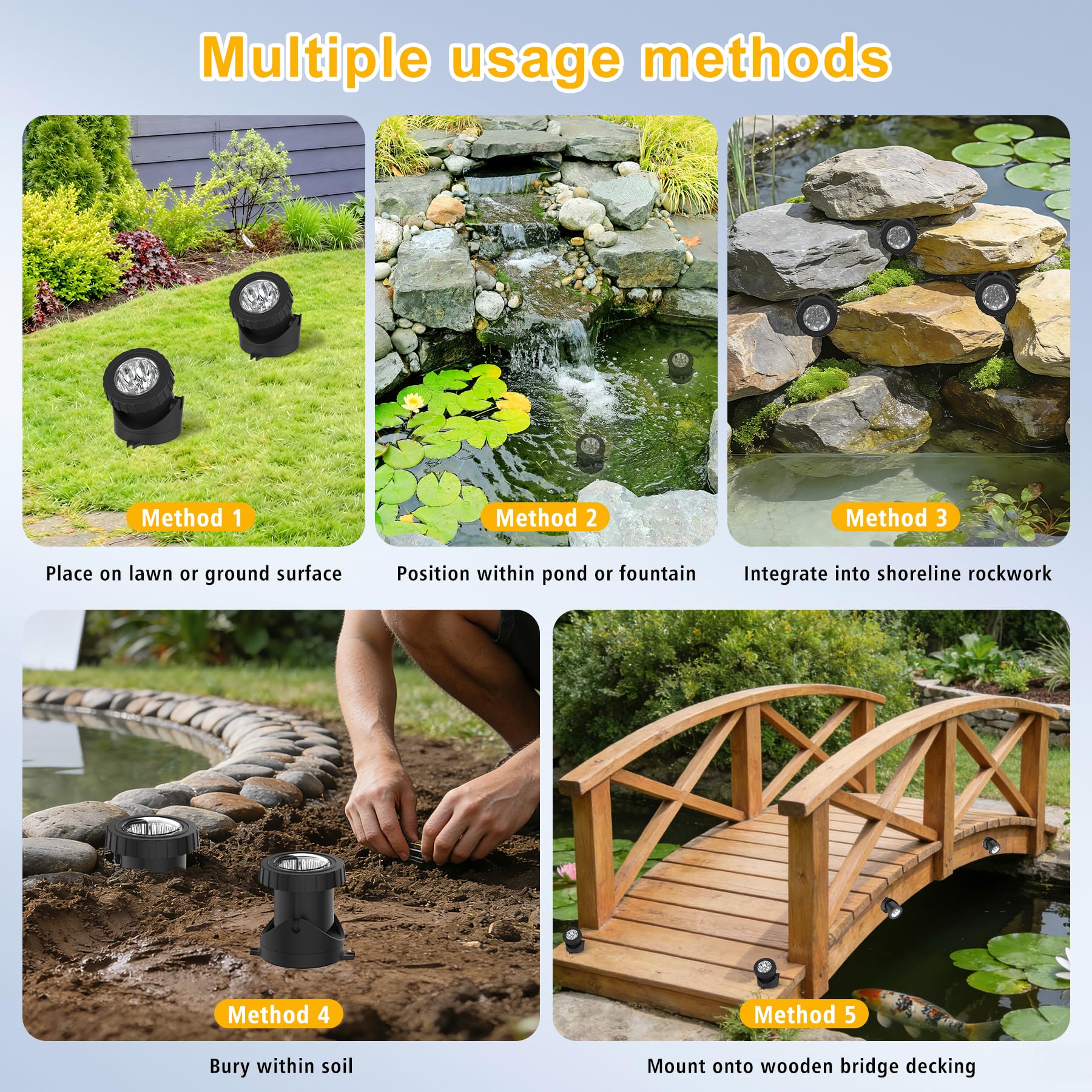 Multiple usage methods

Method 1

Place on lawn or ground surface

Method 2

Position within pond or fountain

Method 3

Integrate into shoreline rockwork

Method 4

Bury within soil

Method 5

Mount onto wooden bridge decking