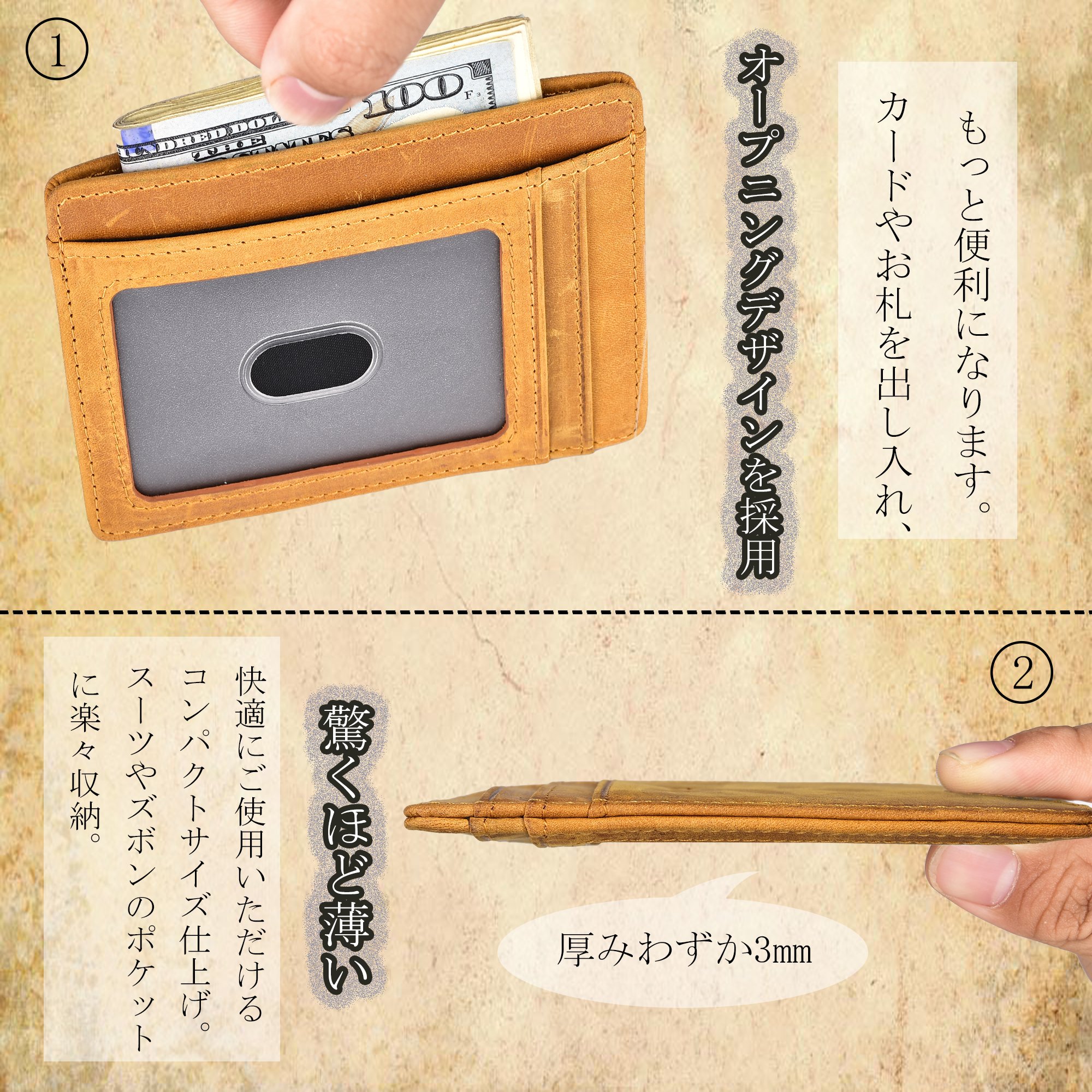 ①

オープニングデザインを採用

カードやお札を出し入れ、もっと便利になります。

②

驚くほど薄い

快適にご使用いただけるコンパクトサイズ仕上げ。スーツやズボンのポケットに楽々収納。

厚みわずか3㎜