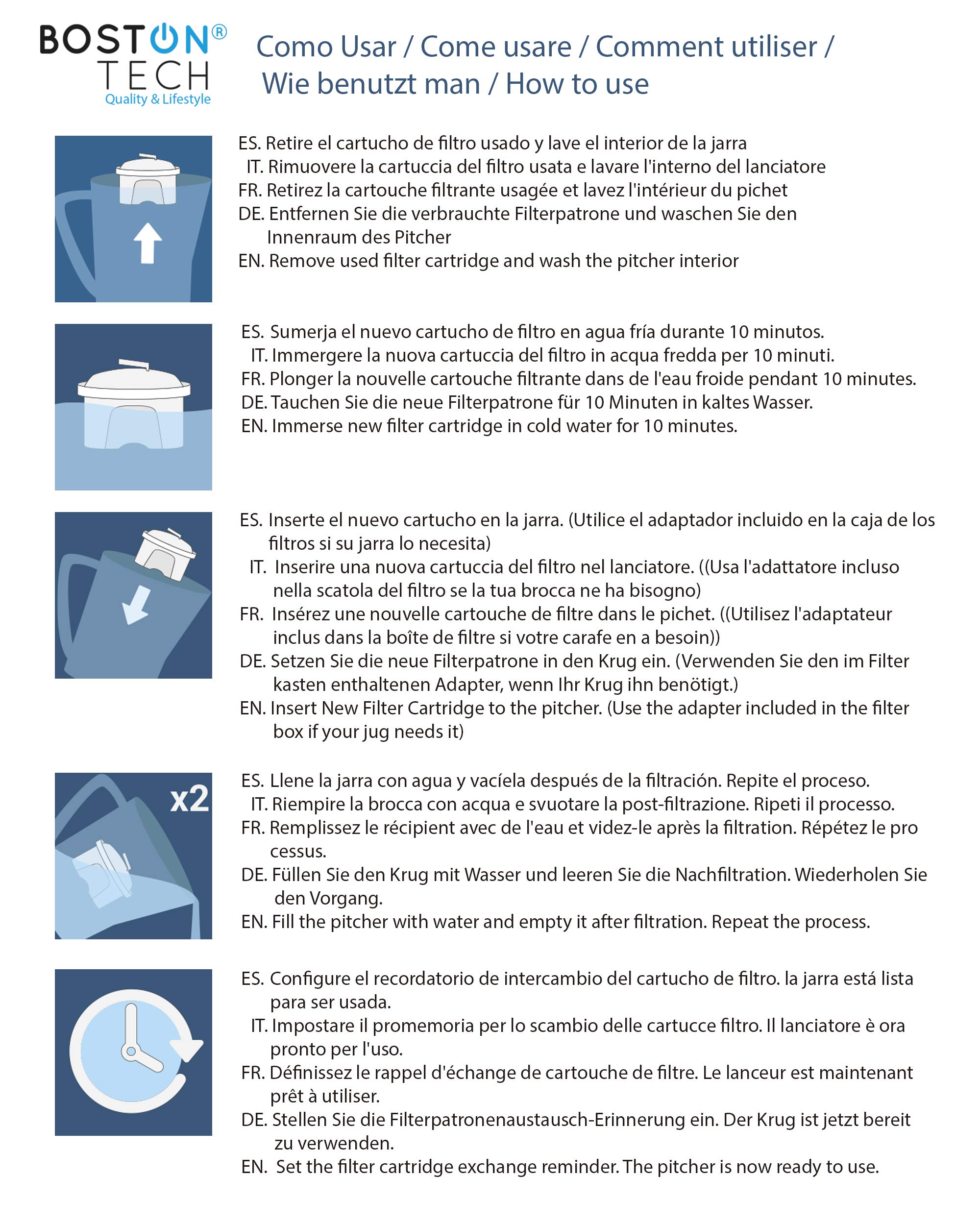 BOSTON® TECH
Quality & Lifestyle

Como Usar / Come usare / Comment utiliser / Wie benutzt man / How to use

ES. Retire el cartucho de filtro usado y lave el interior de la jarra
IT. Rimuovere la cartuccia del filtro usata e lavare l'interno del lanciatore
FR. Retirez la cartouche filtrante usagée et lavez l'intérieur du pichet
DE. Entfernen Sie die verbrauchte Filterpatrone und waschen Sie den Innenraum des Pitcher
EN. Remove used filter cartridge and wash the pitcher interior

ES. Sumerja el nuevo cartucho de filtro en agua fría durante 10 minutos.
IT. Immergere la nuova cartuccia del filtro in acqua fredda per 10 minuti.
FR. Plonger la nouvelle cartouche filtrante dans de l'eau froide pendant 10 minutes.
DE. Tauchen Sie die neue Filterpatrone für 10 Minuten in kaltes Wasser.
EN. Immerse new filter cartridge in cold water for 10 minutes.

ES. Inserte el nuevo cartucho en la jarra. (Utilice el adaptador incluido en la caja de los filtros si su jarra lo necesita)
IT. Inserire una nuova cartuccia del filtro nel lanciatore. ((Usa l'adattatore incluso nella scatola del filtro se la tua brocca ne ha bisogno)
FR. Insérez une nouvelle cartouche de filtre dans le pichet. ((Utilisez l'adaptateur inclus dans la boîte de filtre si votre carafe en a besoin))
DE. Setzen Sie die neue Filterpatrone in den Krug ein. (Verwenden Sie den im Filter kasten enthaltenen Adapter, wenn Ihr Krug ihn benötigt.)
EN. Insert New Filter Cartridge to the pitcher. (Use the adapter included in the filter box if your jug needs it)

x2

ES. Llene la jarra con agua y vacíela después de la filtración. Repite el proceso.
IT. Riempire la brocca con acqua e svuotare la post-filtrazione. Ripeti il processo.
FR. Remplissez le récipient avec de l'eau et videz-le après la filtration. Répétez le pro cessus.
DE. Füllen Sie den Krug mit Wasser und leeren Sie die Nachfiltration. Wiederholen Sie den Vorgang.
EN. Fill the pitcher with water and empty it after filtration. Repeat the process.

ES. Configure el recordatorio de intercambio del cartucho de filtro. la jarra está lista para ser usada.
IT. Impostare il promemoria per lo scambio delle cartucce filtro. Il lanciatore è ora pronto per l'uso.
FR. Définissez le rappel d'échange de cartouche de filtre. Le lanceur est maintenant prêt à utiliser.
DE. Stellen Sie die Filterpatronenaustausch-Erinnerung ein. Der Krug ist jetzt bereit zu verwenden.
EN. Set the filter cartridge exchange reminder. The pitcher is now ready to use.