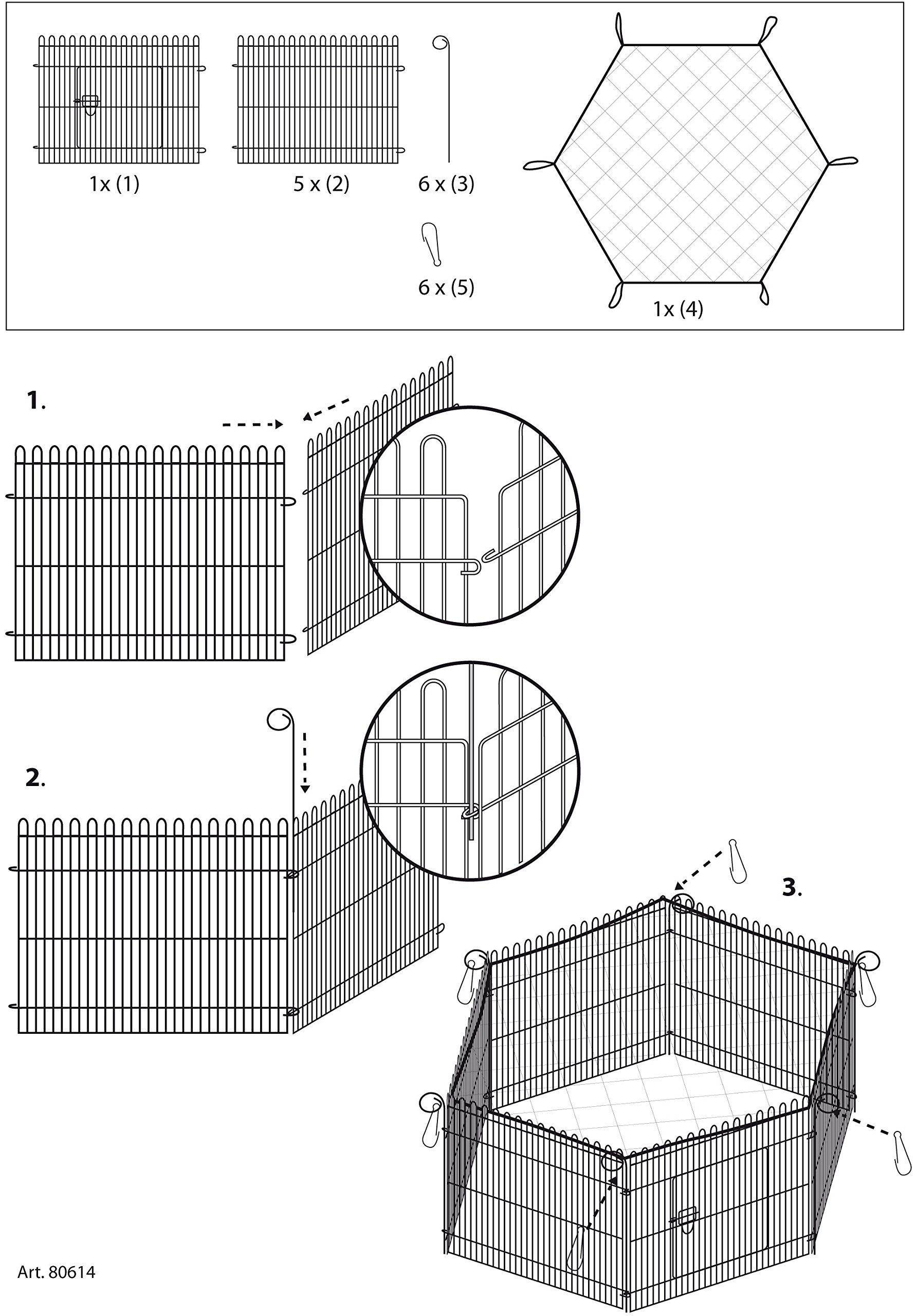 1x (1)

5 x (2)

6 x (3)

6 x (5)

1x (4)

1.

2.

3.

Art. 80614