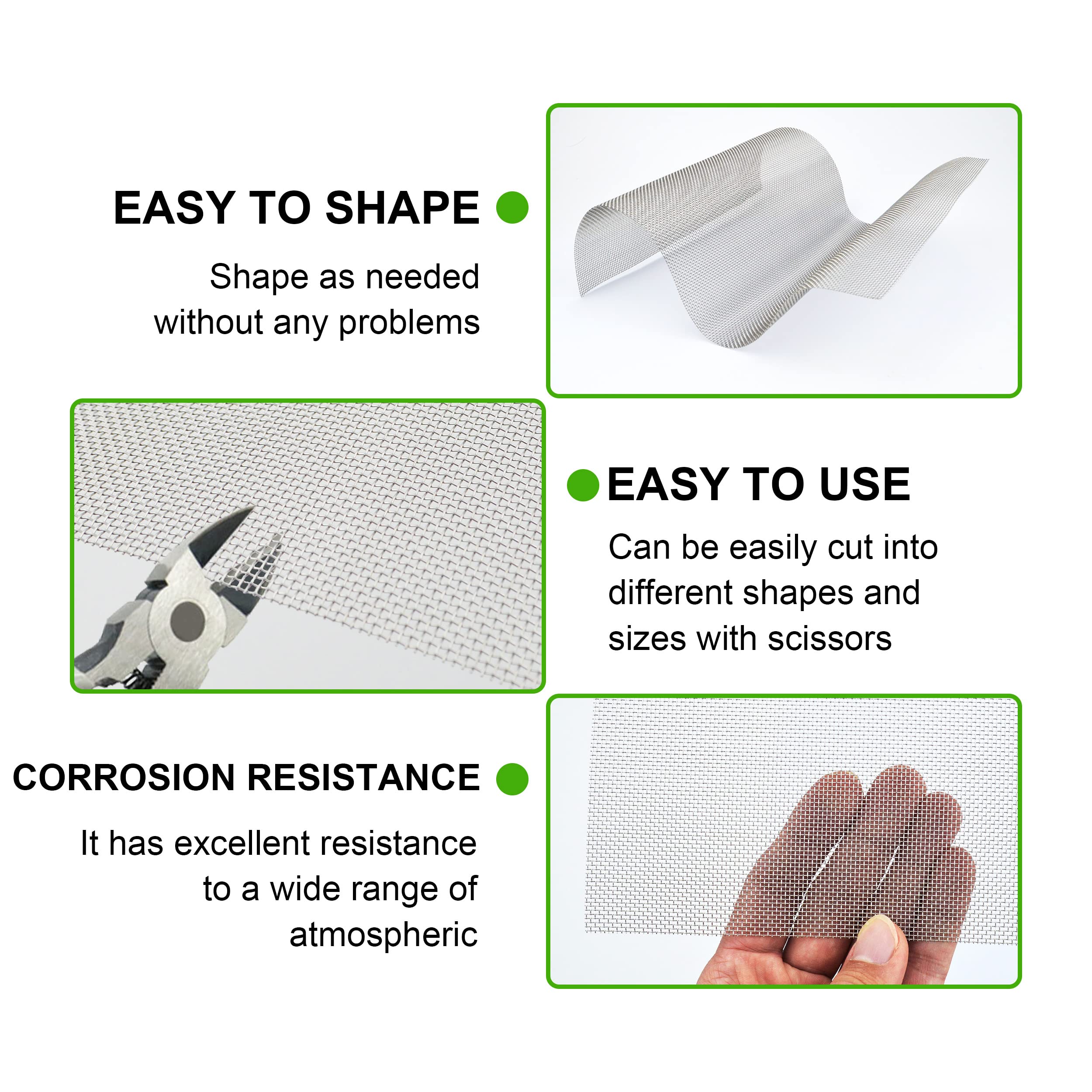 EASY TO SHAPE

Shape as needed without any problems

EASY TO USE

Can be easily cut into different shapes and sizes with scissors

CORROSION RESISTANCE

It has excellent resistance to a wide range of atmospheric