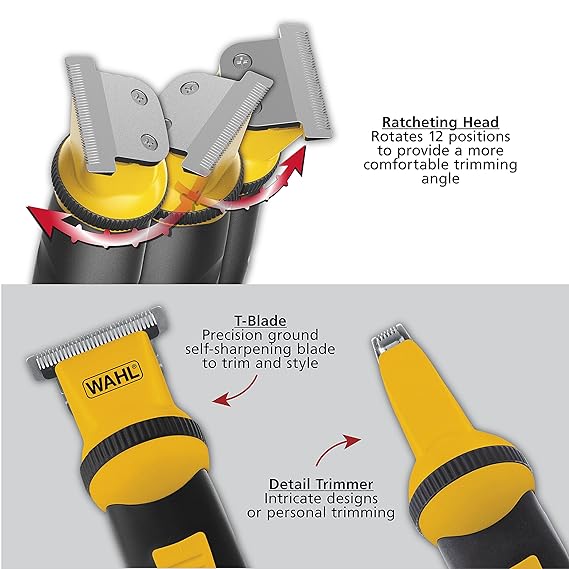 Ratcheting Head
Rotates 12 positions to provide a more comfortable trimming angle

T-Blade
Precision ground self-sharpening blade to trim and style

WAHL®

Detail Trimmer
Intricate designs or personal trimming