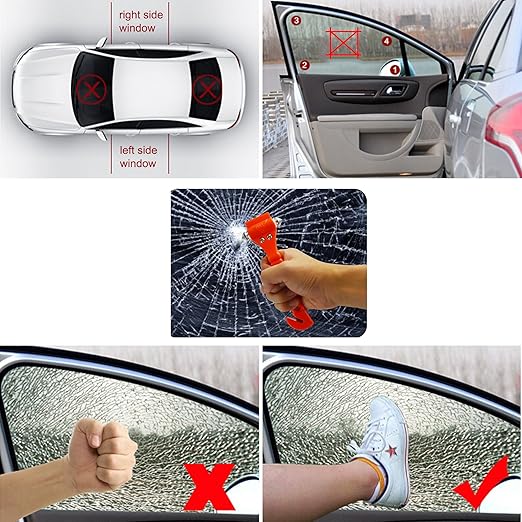 right side window

left side window

3

4

2

1