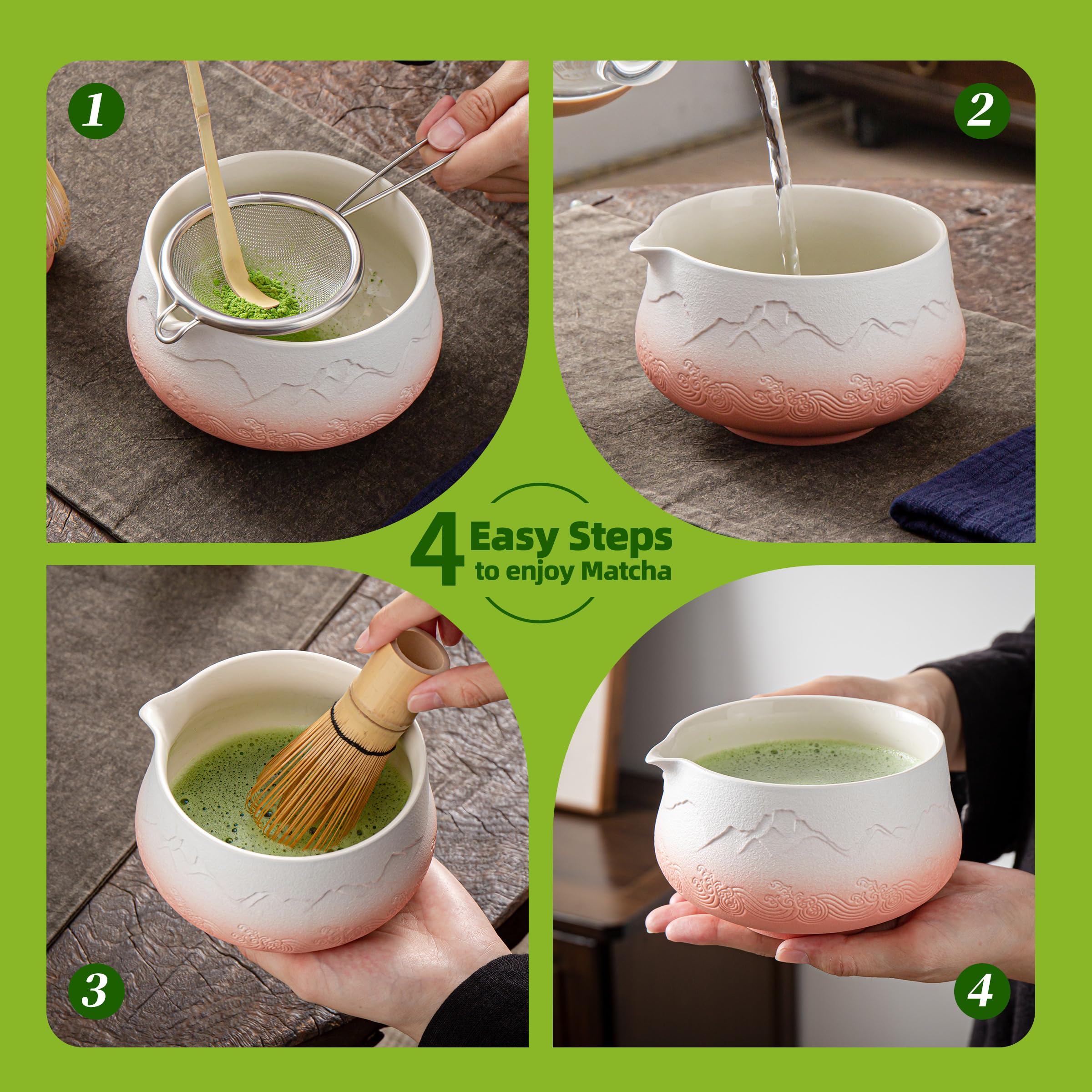 1

2

4 Easy Steps to enjoy Matcha

3

4