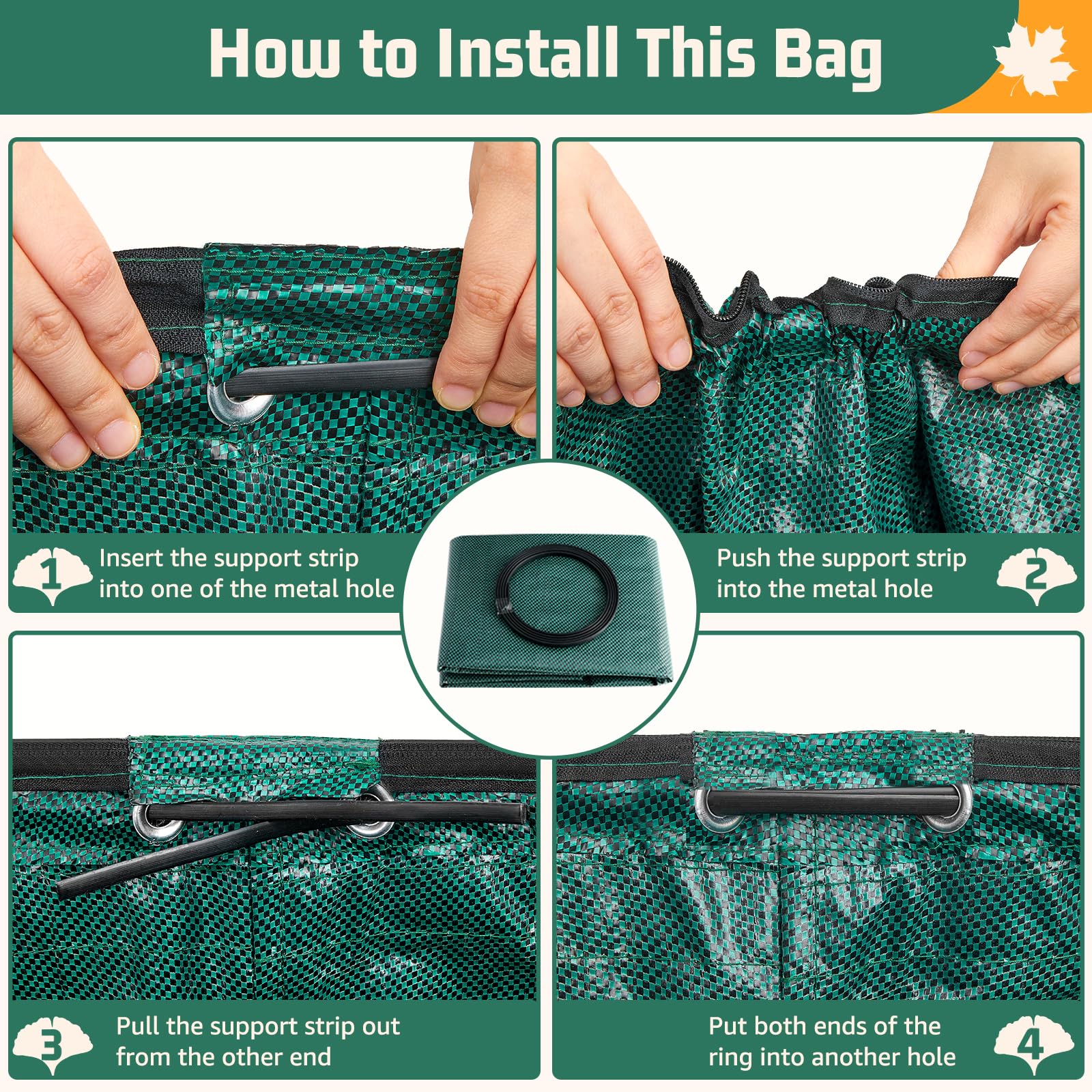 How to Install This Bag

1 Insert the support strip into one of the metal hole

Push the support strip into the metal hole 2

3 Pull the support strip out from the other end

Put both ends of the ring into another hole 4