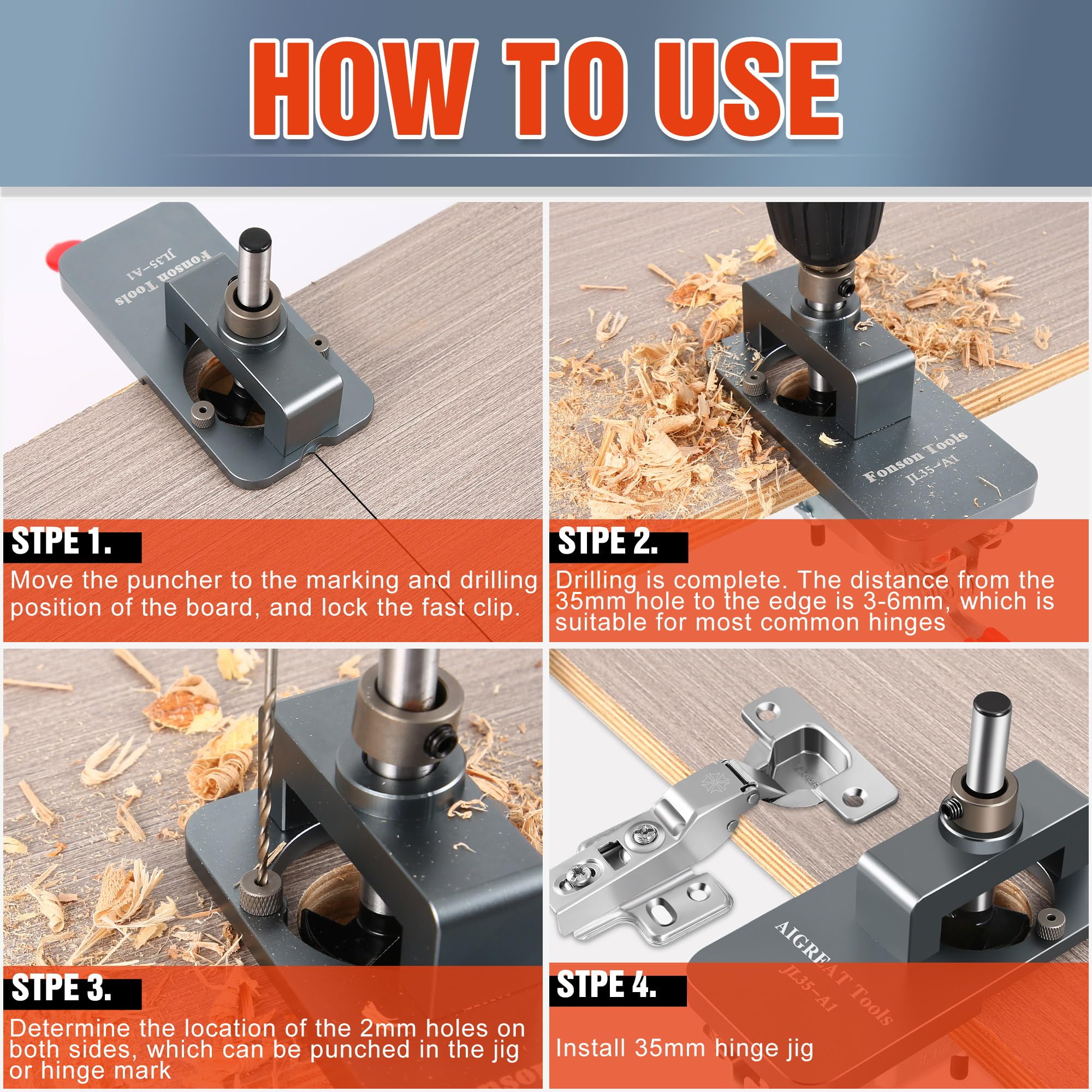 HOW TO USE

Fonson Tools
JL35-A1

STPE 1.
Move the puncher to the marking and drilling position of the board, and lock the fast clip.

Fonson Tools
JL35-A1

STPE 2.
Drilling is complete. The distance from the 35mm hole to the edge is 3-6mm, which is suitable for most common hinges

STPE 3.
Determine the location of the 2mm holes on both sides, which can be punched in the jig or hinge mark

AIGREAT Tools
JL35-A1

STPE 4.
Install 35mm hinge jig