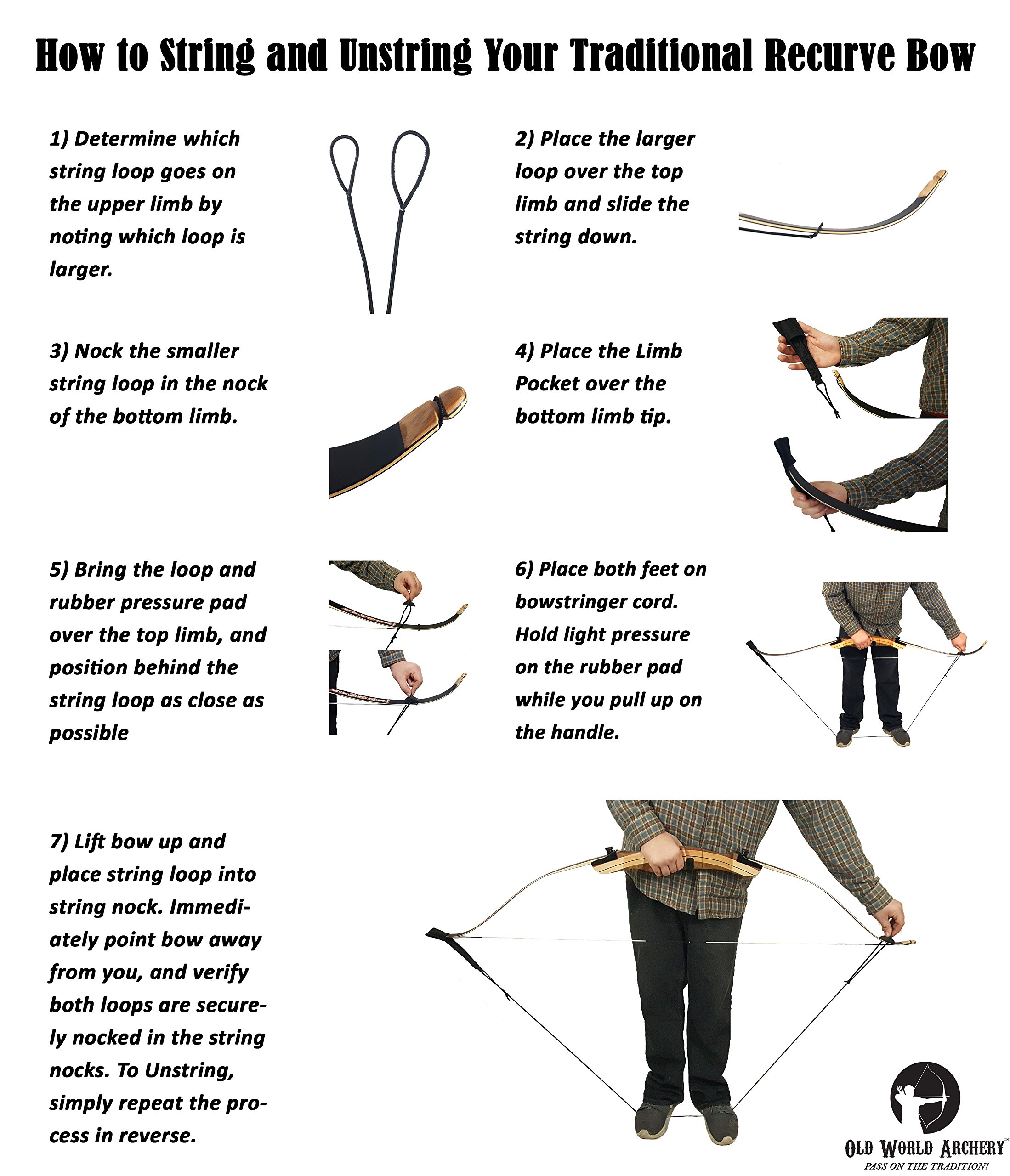 How to String and Unstring Your Traditional Recurve Bow

1) Determine which string loop goes on the upper limb by noting which loop is larger.

2) Place the larger loop over the top limb and slide the string down.

3) Nock the smaller string loop in the nock of the bottom limb.

4) Place the Limb Pocket over the bottom limb tip.

5) Bring the loop and rubber pressure pad over the top limb, and position behind the string loop as close as possible

6) Place both feet on bowstringer cord. Hold light pressure on the rubber pad while you pull up on the handle.

7) Lift bow up and place string loop into string nock. Immediately point bow away from you, and verify both loops are securely nocked in the string nocks. To Unstring, simply repeat the process in reverse.

OLD WORLD ARCHERY™
PASS ON THE TRADITION!