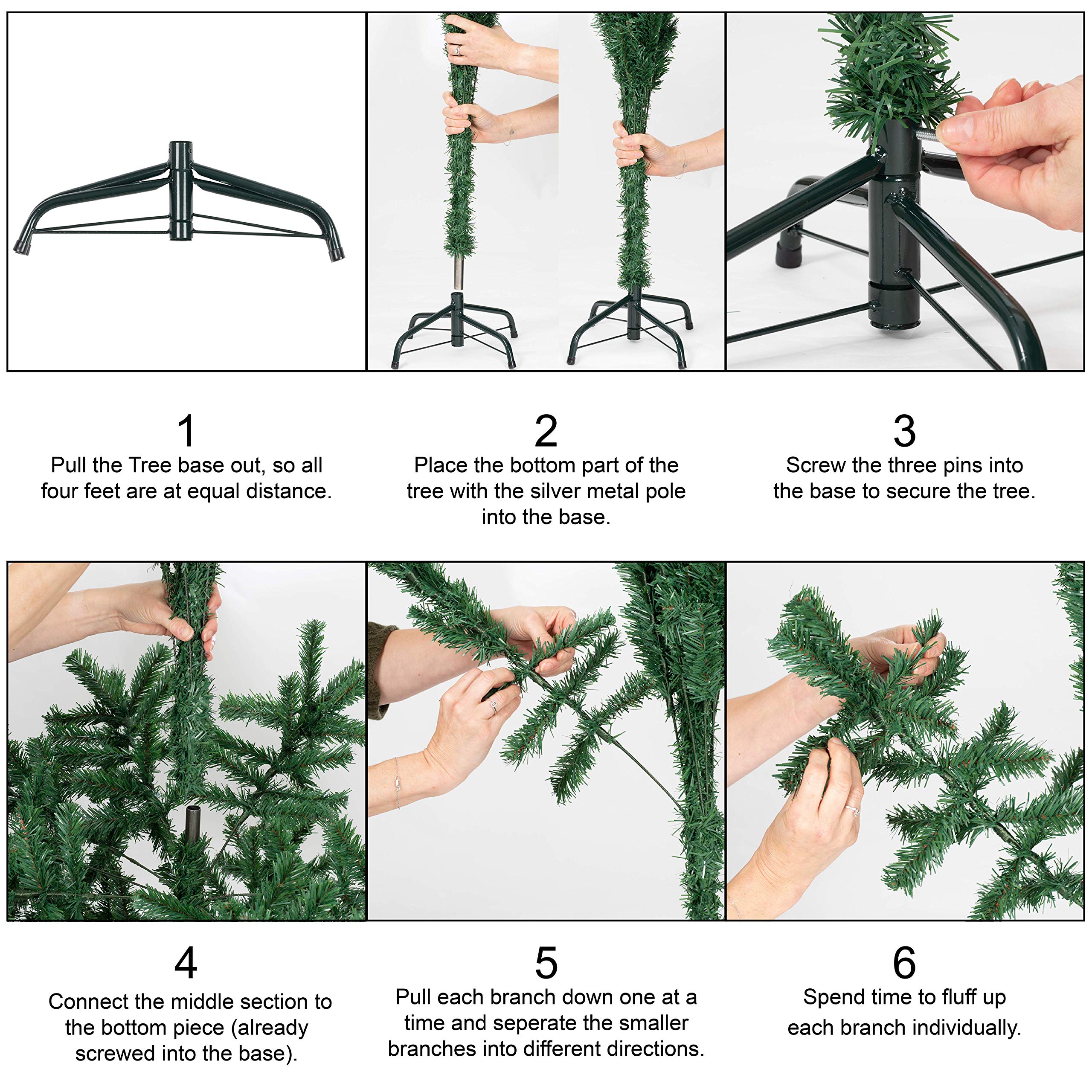 1
Pull the Tree base out, so all four feet are at equal distance.

2
Place the bottom part of the tree with the silver metal pole into the base.

3
Screw the three pins into the base to secure the tree.

4
Connect the middle section to the bottom piece (already screwed into the base).

5
Pull each branch down one at a time and seperate the smaller branches into different directions.

6
Spend time to fluff up each branch individually.