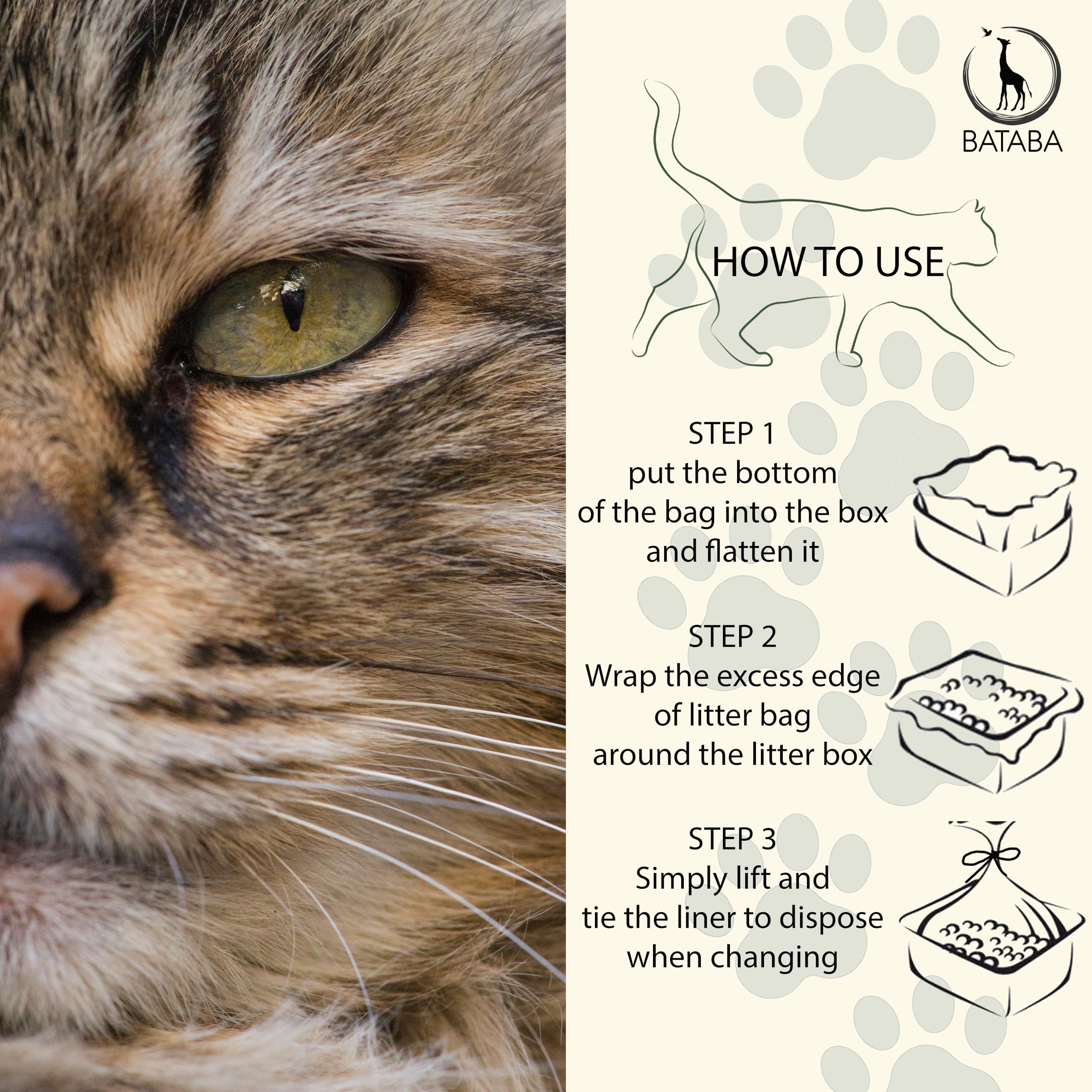 BATABA

HOW TO USE

STEP 1
put the bottom of the bag into the box and flatten it

STEP 2
Wrap the excess edge of litter bag around the litter box

STEP 3
Simply lift and tie the liner to dispose when changing