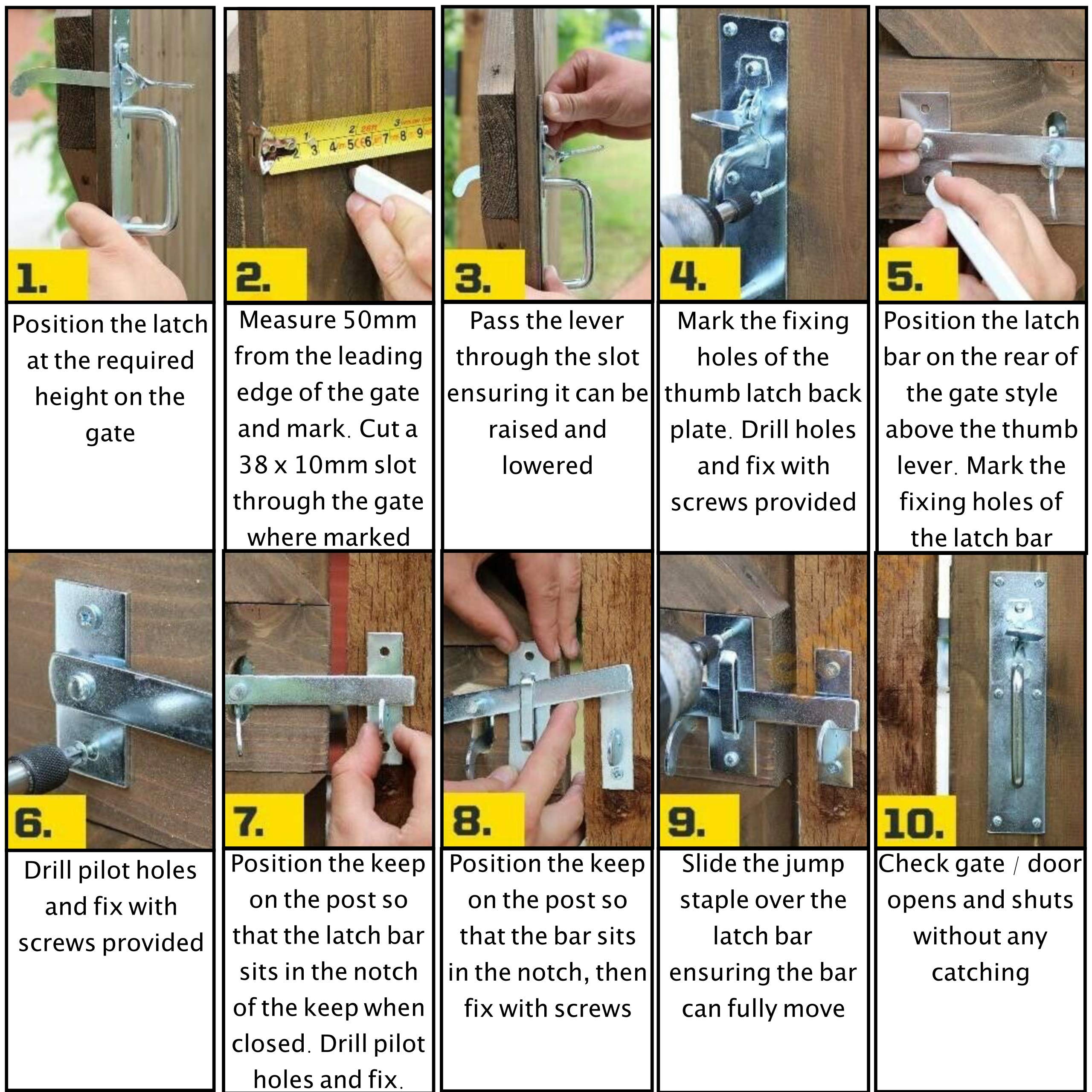 1.
Position the latch at the required height on the gate

2.
Measure 50mm from the leading edge of the gate and mark. Cut a 38 x 10mm slot through the gate where marked

3.
Pass the lever through the slot ensuring it can be raised and lowered

4.
Mark the fixing holes of the thumb latch back plate. Drill holes and fix with screws provided

5.
Position the latch bar on the rear of the gate style above the thumb lever. Mark the fixing holes of the latch bar

6.
Drill pilot holes and fix with screws provided

7.
Position the keep on the post so that the latch bar sits in the notch of the keep when closed. Drill pilot holes and fix.

8.
Position the keep on the post so that the bar sits in the notch, then fix with screws

9.
Slide the jump staple over the latch bar ensuring the bar can fully move

10.
Check gate / door opens and shuts without any catching