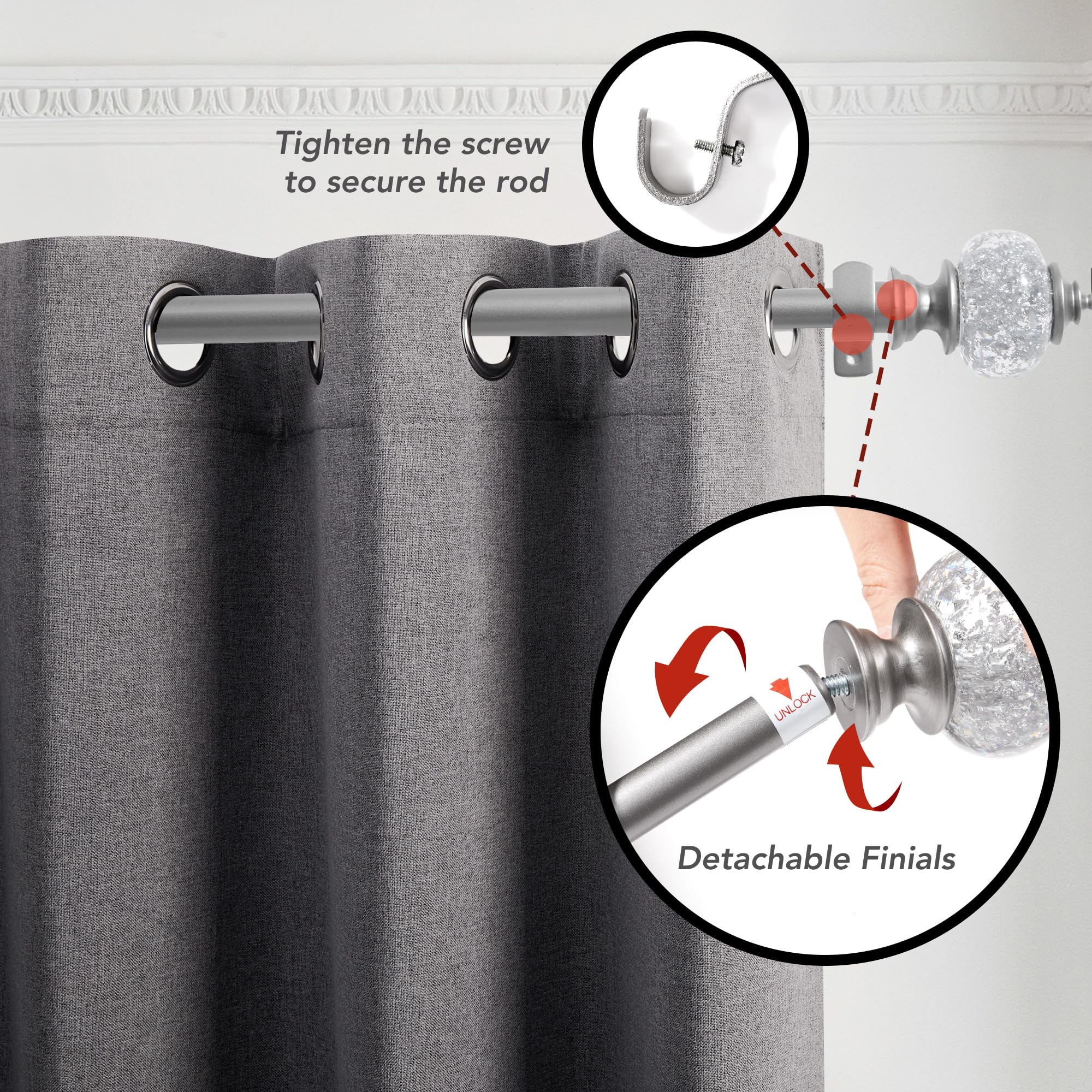 Tighten the screw to secure the rod

UNLOCK

Detachable Finials