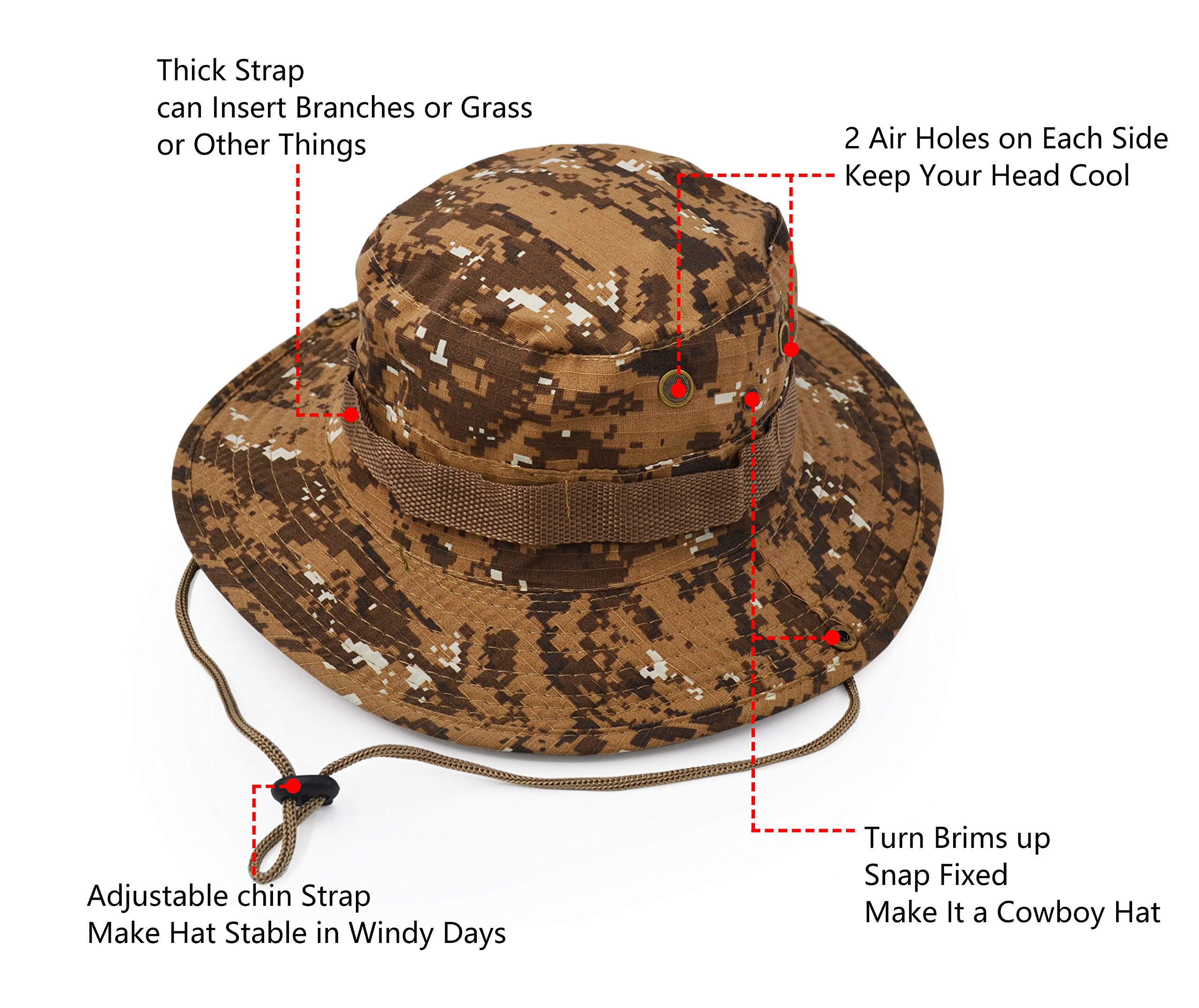 Thick Strap
can Insert Branches or Grass
or Other Things

2 Air Holes on Each Side
Keep Your Head Cool

Adjustable chin Strap
Make Hat Stable in Windy Days

Turn Brims up
Snap Fixed
Make It a Cowboy Hat