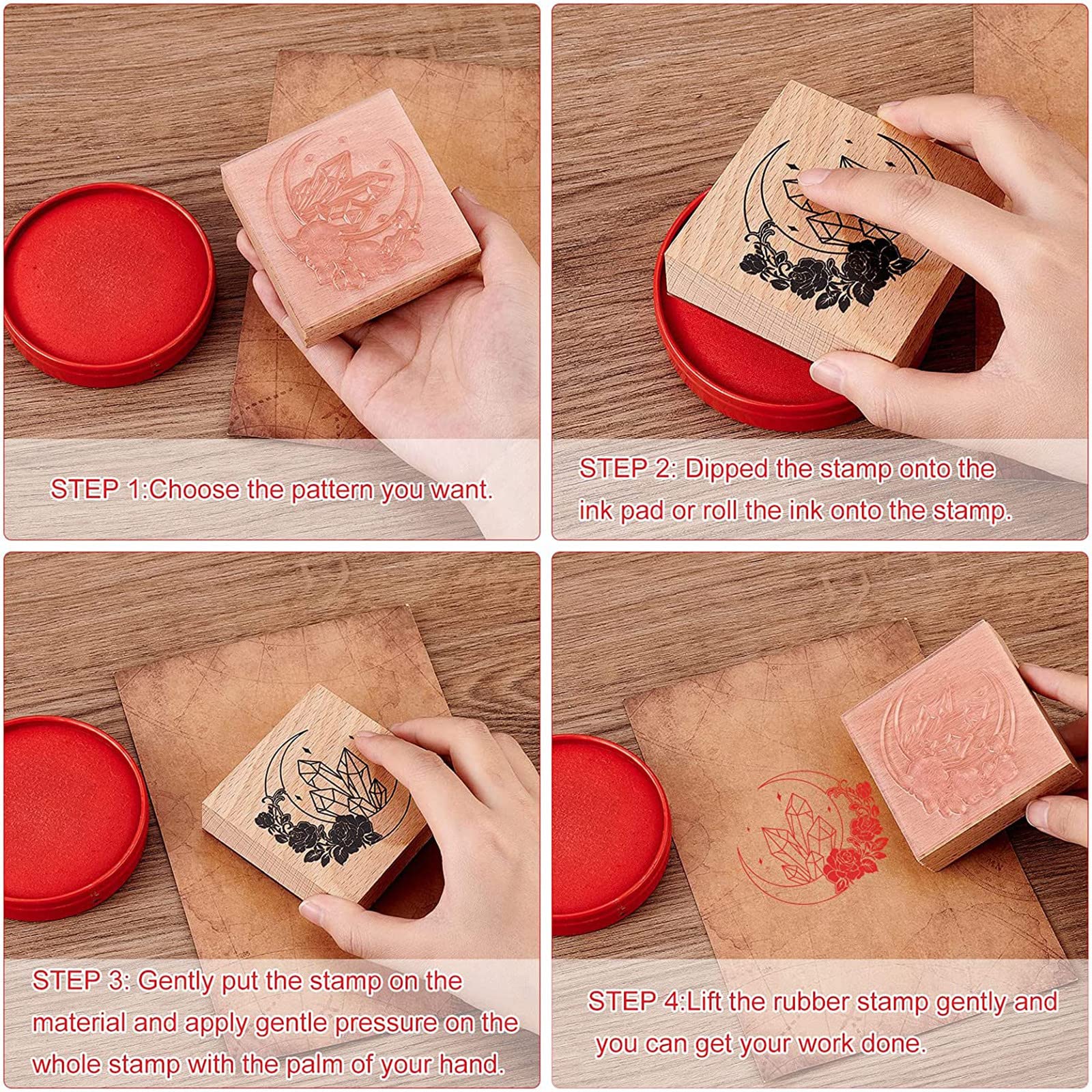 STEP 1:Choose the pattern you want.

STEP 2: Dipped the stamp onto the ink pad or roll the ink onto the stamp.

STEP 3: Gently put the stamp on the material and apply gentle pressure on the whole stamp with the palm of your hand.

STEP 4:Lift the rubber stamp gently and you can get your work done.