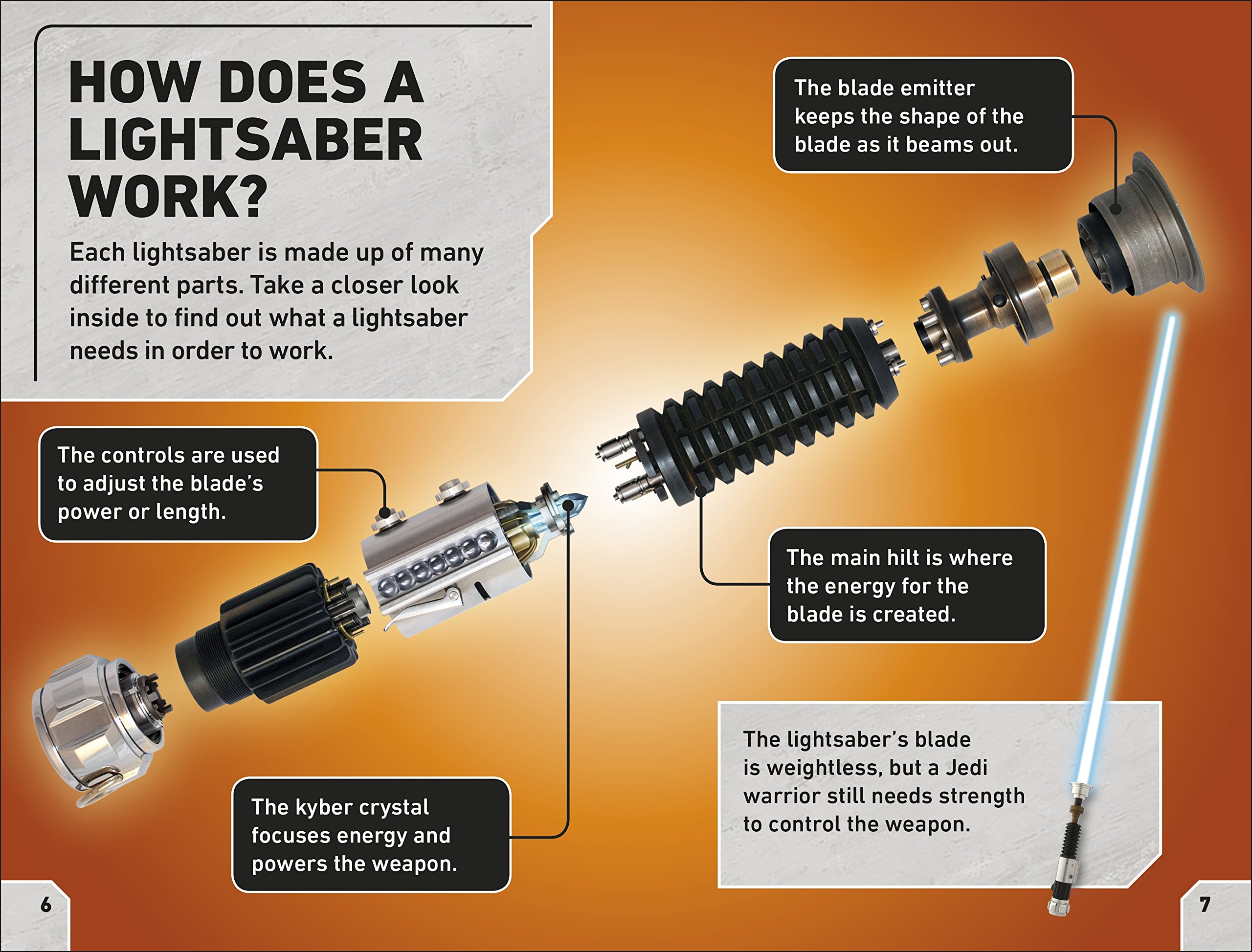 HOW DOES A LIGHTSABER WORK?

Each lightsaber is made up of many different parts. Take a closer look inside to find out what a lightsaber needs in order to work.

The blade emitter keeps the shape of the blade as it beams out.

The controls are used to adjust the blade's power or length.

The main hilt is where the energy for the blade is created.

The kyber crystal focuses energy and powers the weapon.

The lightsaber's blade is weightless, but a Jedi warrior still needs strength to control the weapon.

6

7