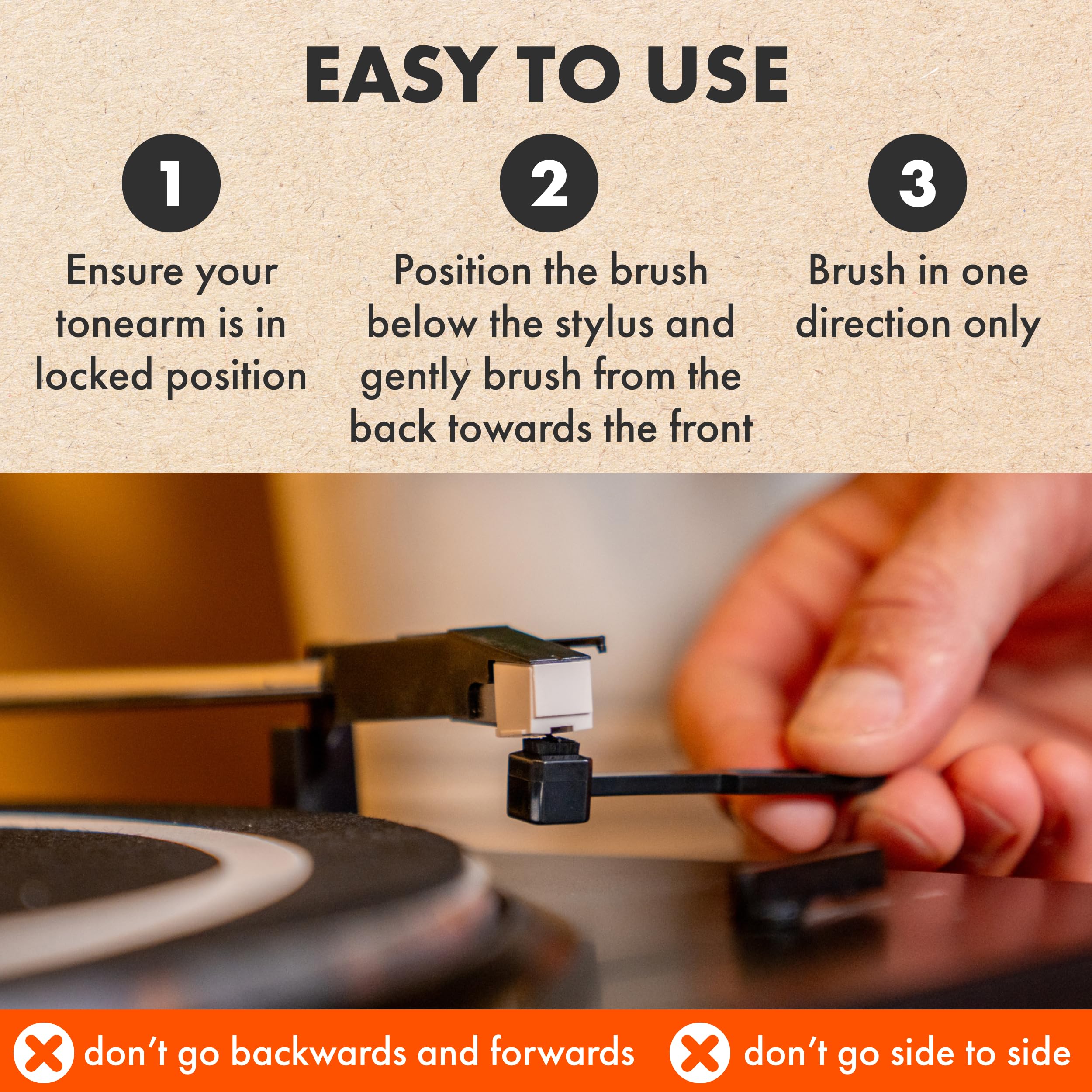 EASY TO USE

1

Ensure your tonearm is in locked position

2

Position the brush below the stylus and gently brush from the back towards the front

3

Brush in one direction only

don't go backwards and forwards

don't go side to side