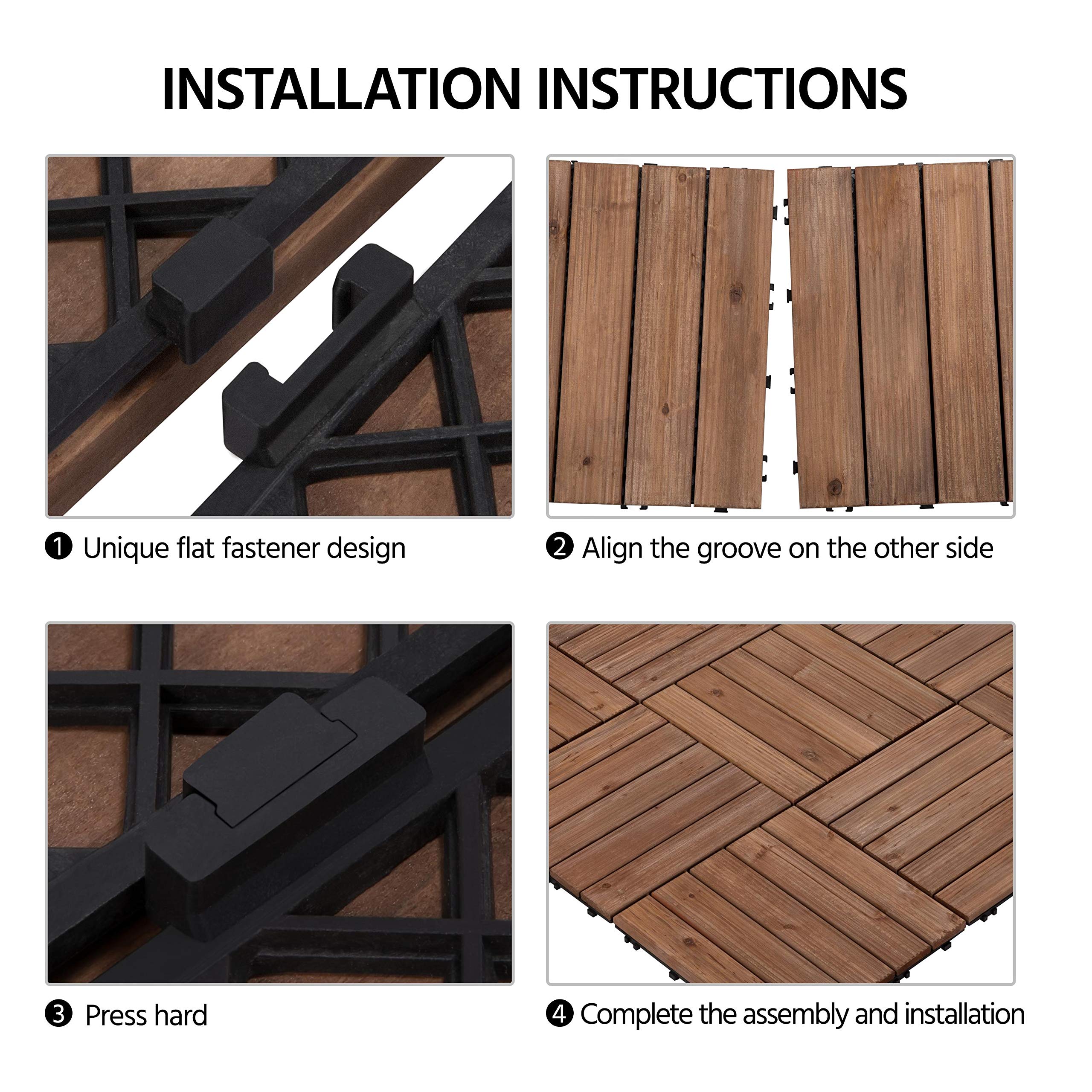 INSTALLATION INSTRUCTIONS

❶ Unique flat fastener design

❷ Align the groove on the other side

❸ Press hard

❹ Complete the assembly and installation