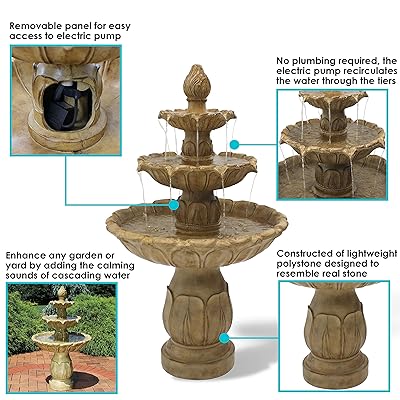 Removable panel for easy access to electric pump

No plumbing required, the electric pump recirculates the water through the tiers

Enhance any garden or yard by adding the calming sounds of cascading water

Constructed of lightweight polystone designed to resemble real stone