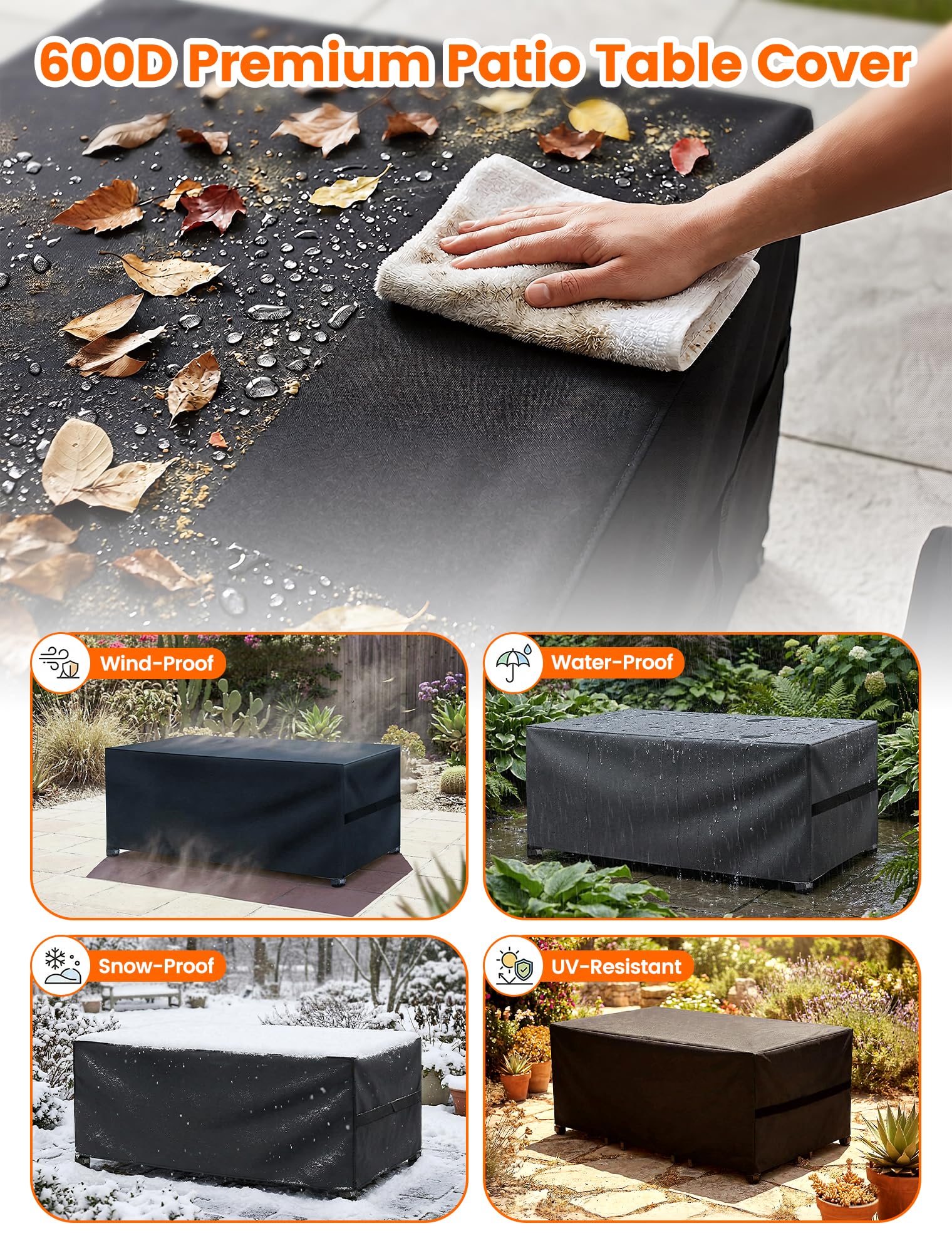 600D Premium Patio Table Cover

Wind-Proof

Water-Proof

Snow-Proof

UV-Resistant