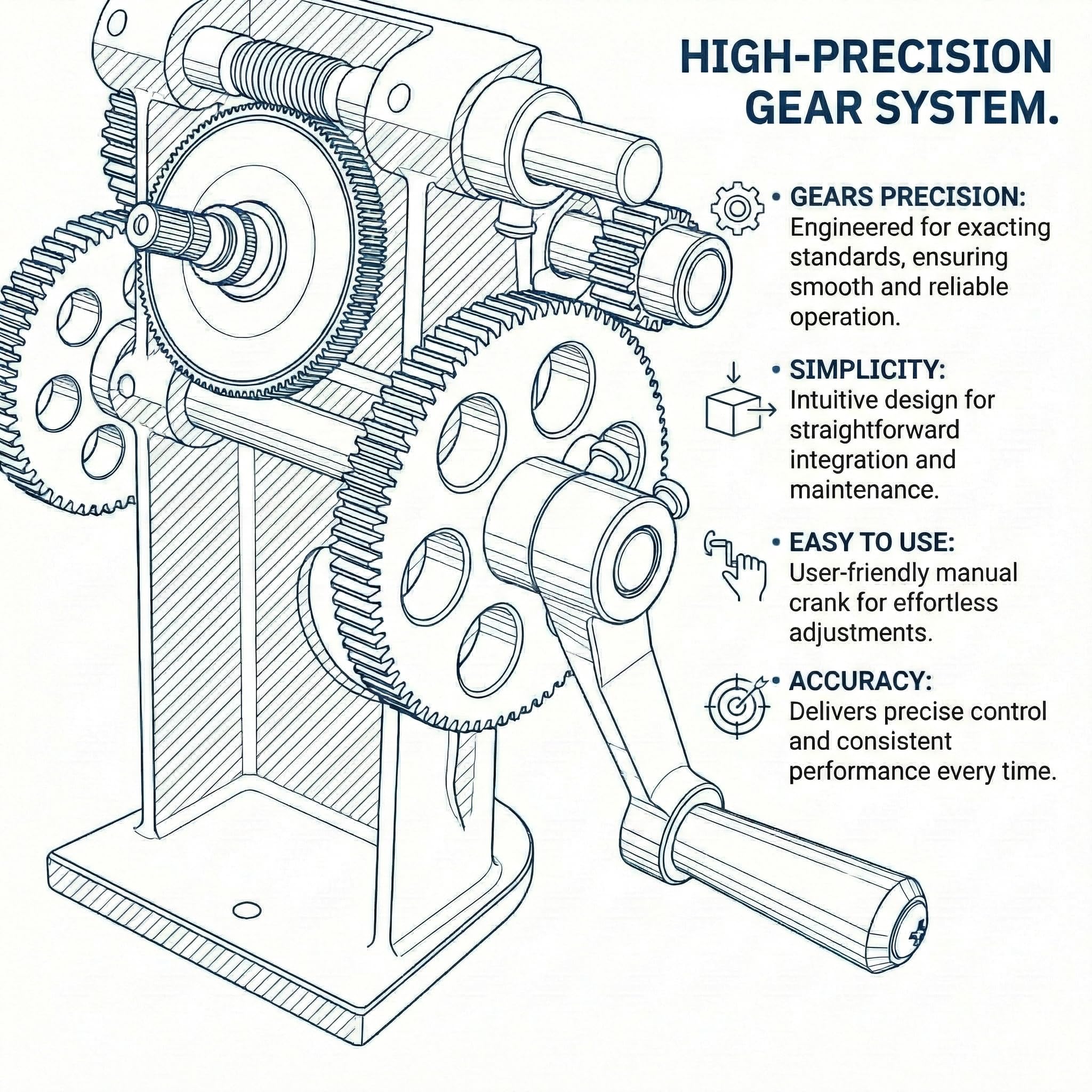 HIGH-PRECISION GEAR SYSTEM.

• GEARS PRECISION: Engineered for exacting standards, ensuring smooth and reliable operation.

• SIMPLICITY: Intuitive design for straightforward integration and maintenance.

• EASY TO USE: User-friendly manual crank for effortless adjustments.

• ACCURACY: Delivers precise control and consistent performance every time.