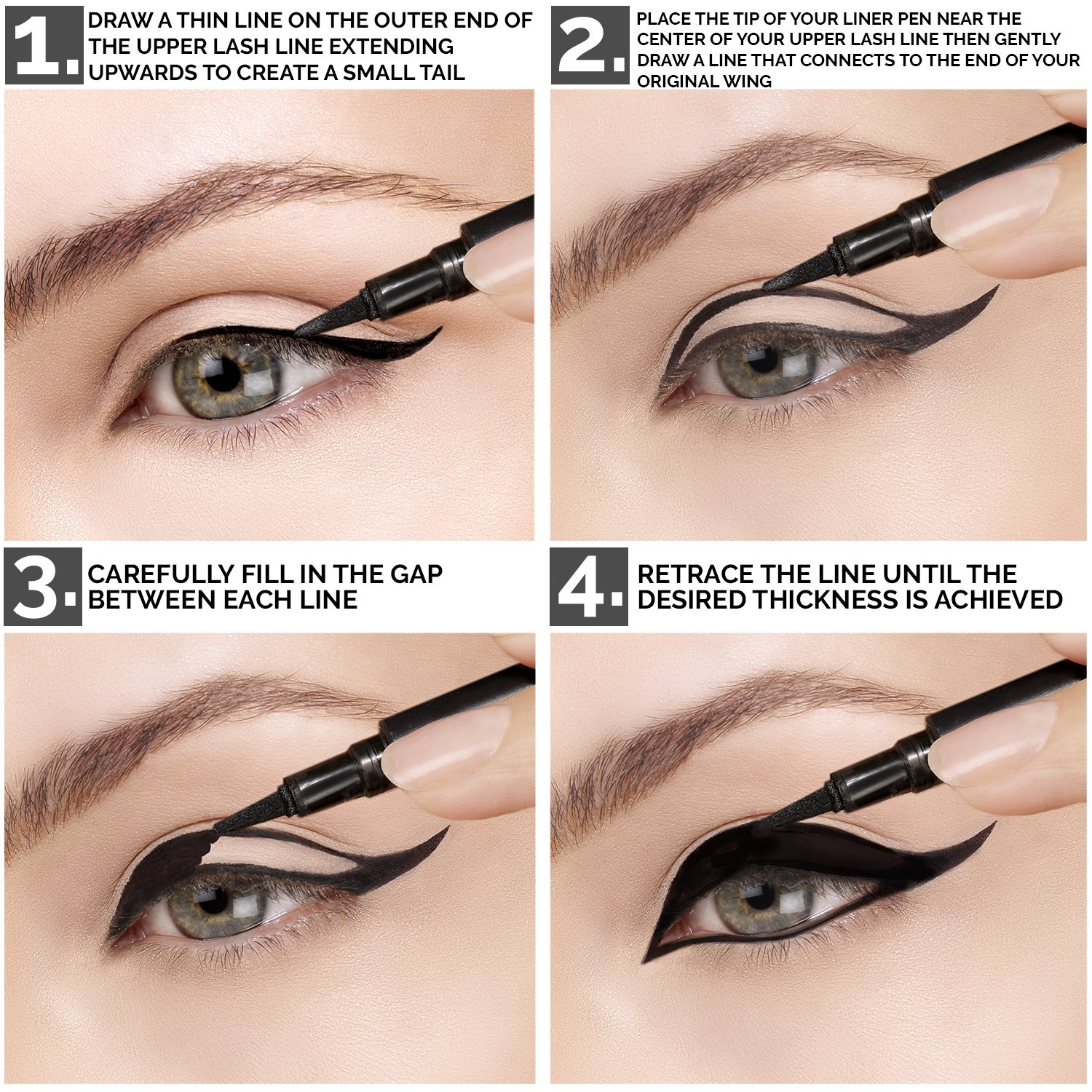 1. DRAW A THIN LINE ON THE OUTER END OF THE UPPER LASH LINE EXTENDING UPWARDS TO CREATE A SMALL TAIL

2. PLACE THE TIP OF YOUR LINER PEN NEAR THE CENTER OF YOUR UPPER LASH LINE THEN GENTLY DRAW A LINE THAT CONNECTS TO THE END OF YOUR ORIGINAL WING

3. CAREFULLY FILL IN THE GAP BETWEEN EACH LINE

4. RETRACE THE LINE UNTIL THE DESIRED THICKNESS IS ACHIEVED