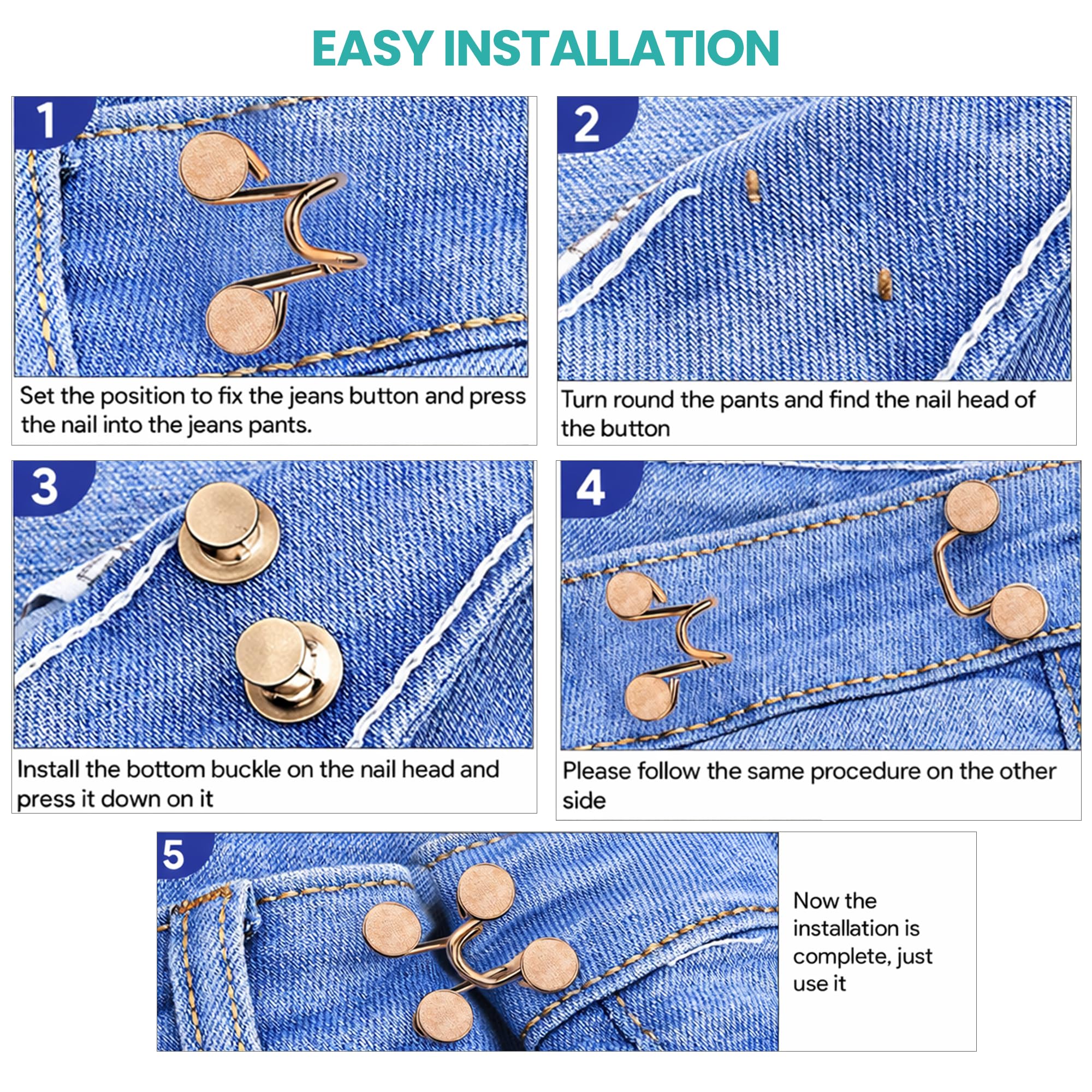 EASY INSTALLATION

1

Set the position to fix the jeans button and press the nail into the jeans pants.

2

Turn round the pants and find the nail head of the button

3

Install the bottom buckle on the nail head and press it down on it

4

Please follow the same procedure on the other side

5

Now the installation is complete, just use it