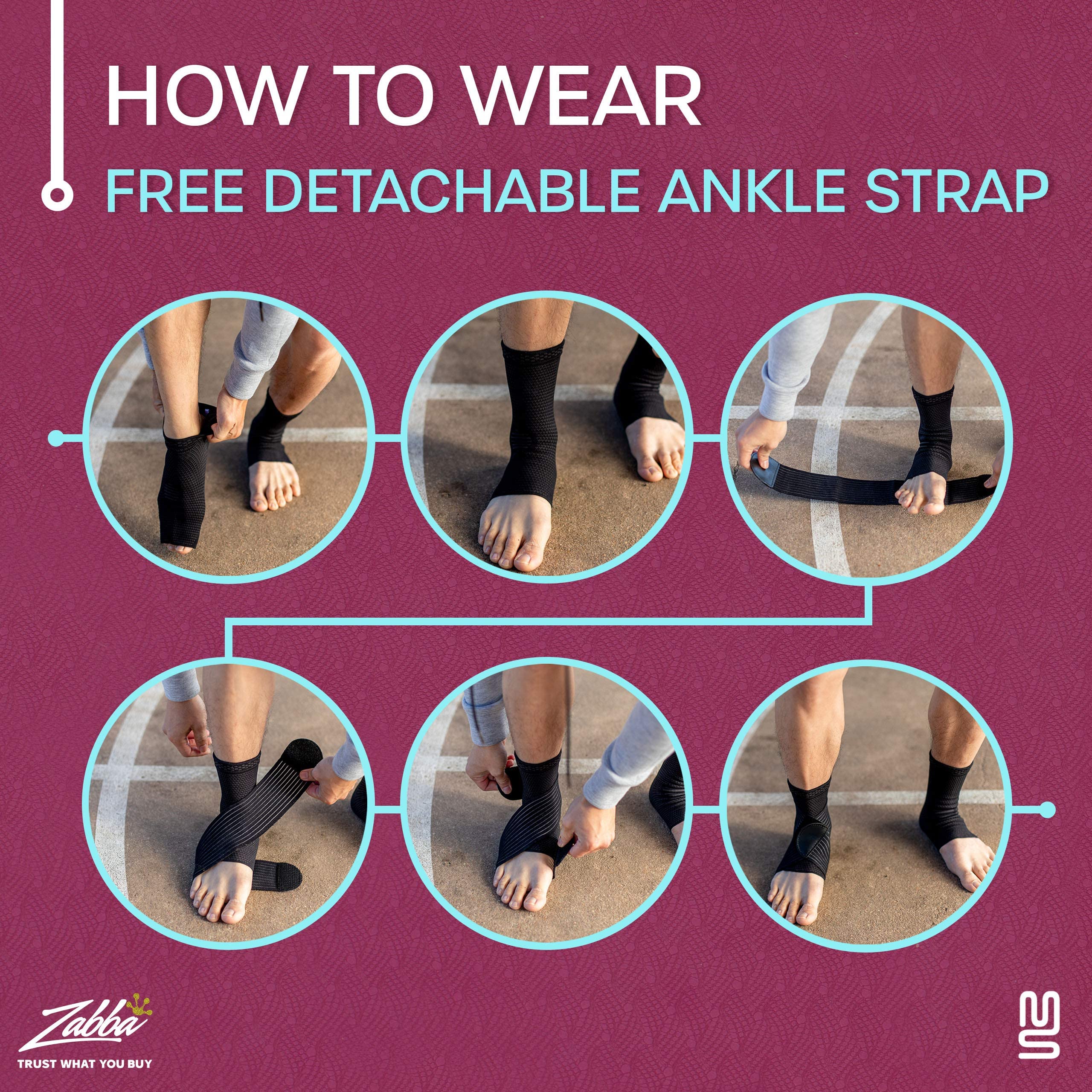 HOW TO WEAR
FREE DETACHABLE ANKLE STRAP

Zabba
TRUST WHAT YOU BUY