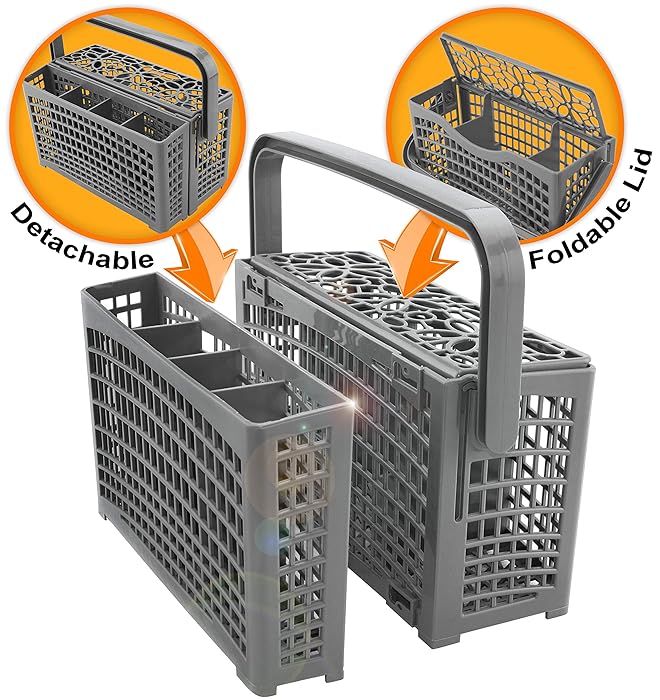 Detachable

Foldable Lid