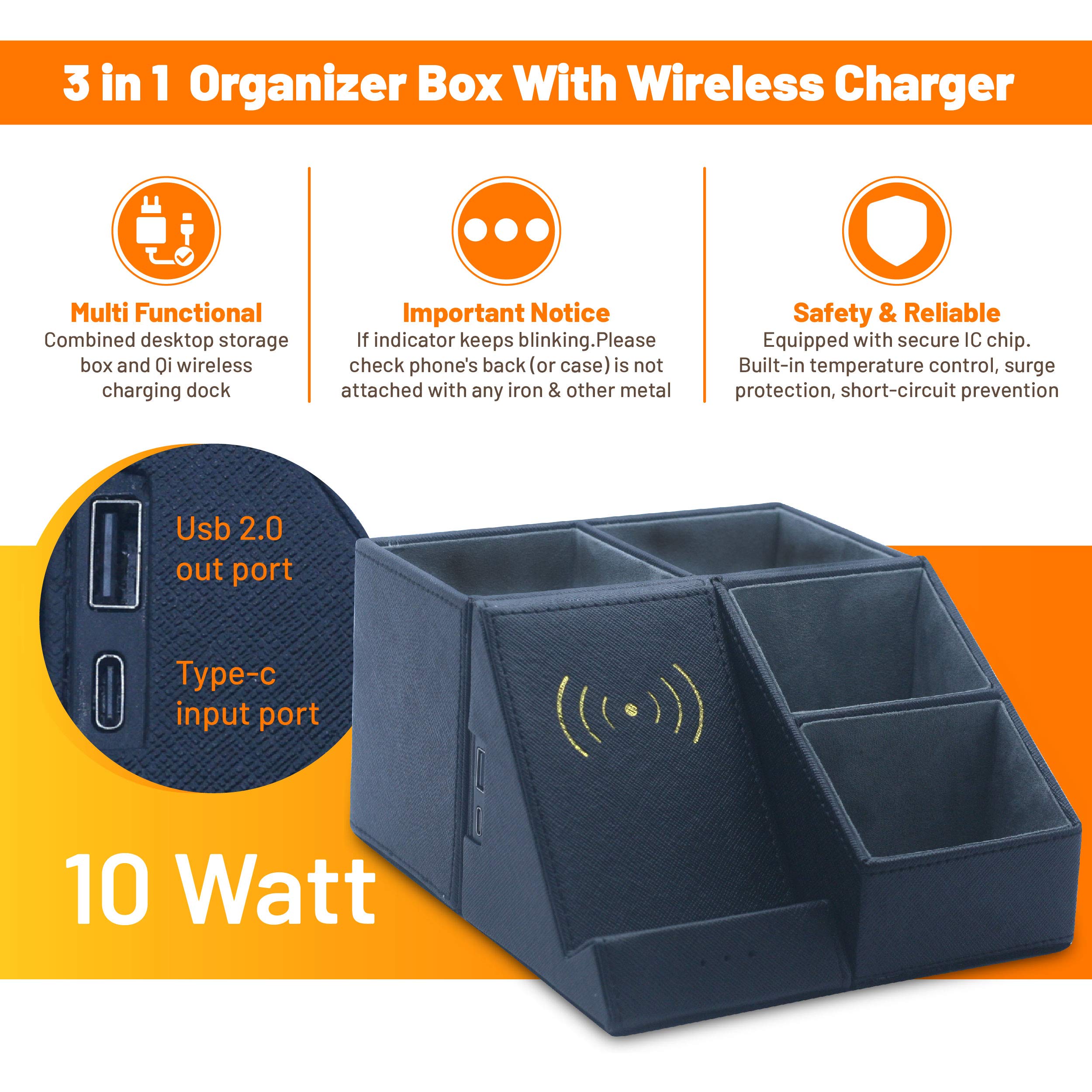 3 in 1 Organizer Box With Wireless Charger

Multi Functional
Combined desktop storage box and Qi wireless charging dock

Important Notice
If indicator keeps blinking.Please check phone's back (or case) is not attached with any iron & other metal

Safety & Reliable
Equipped with secure IC chip. Built-in temperature control, surge protection, short-circuit prevention

Usb 2.0 out port

Type-c input port

10 Watt