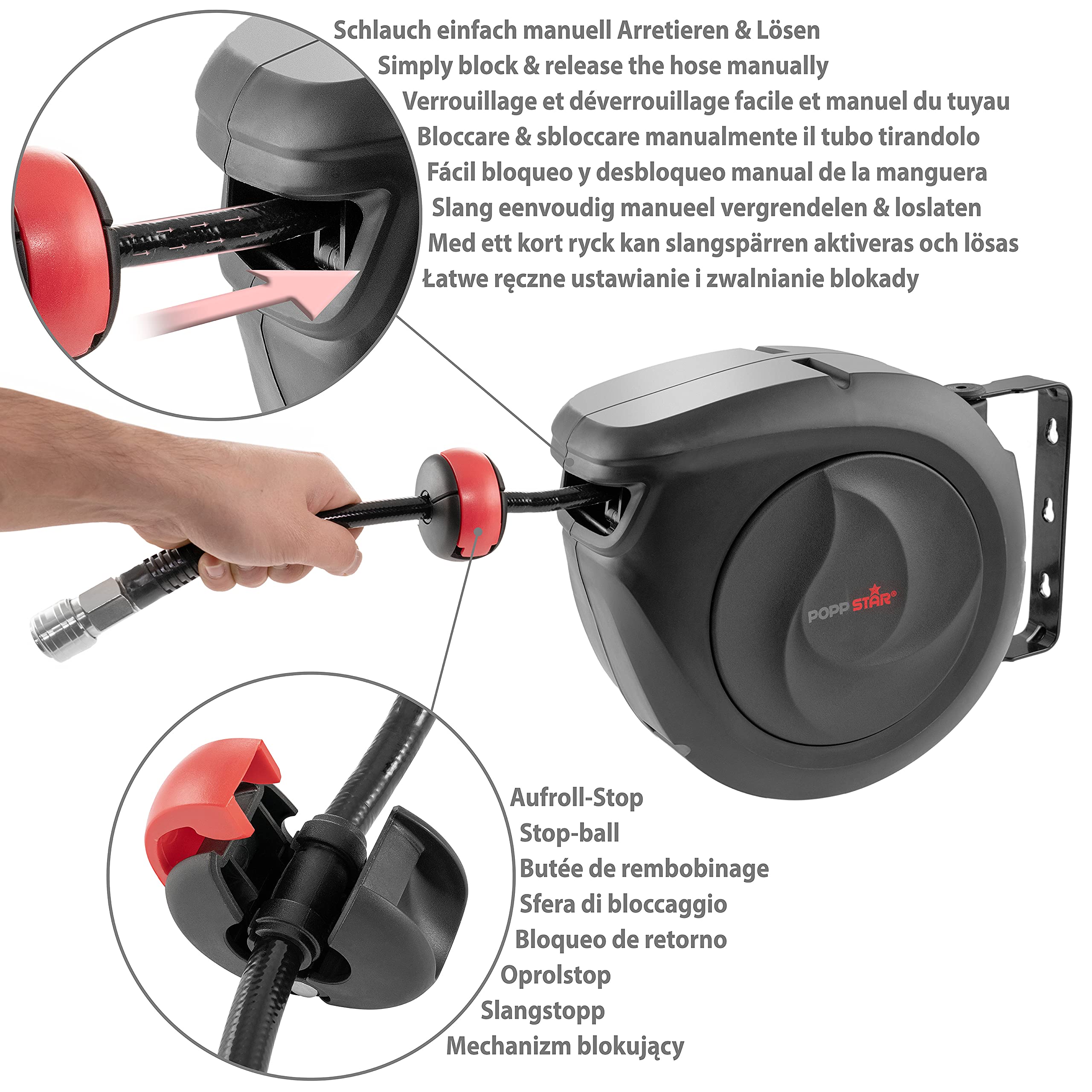 Schlauch einfach manuell Arretieren & Lösen
Simply block & release the hose manually
Verrouillage et déverrouillage facile et manuel du tuyau
Bloccare & sbloccare manualmente il tubo tirandolo
Fácil bloqueo y desbloqueo manual de la manguera
Slang eenvoudig manueel vergrendelen & loslaten
Med ett kort ryck kan slangspärren aktiveras och lösas
Łatwe ręczne ustawianie i zwalnianie blokady

POPP STAR®

Aufroll-Stop
Stop-ball
Butée de rembobinage
Sfera di bloccaggio
Bloqueo de retorno
Oprolstop
Slangstopp
Mechanizm blokujący