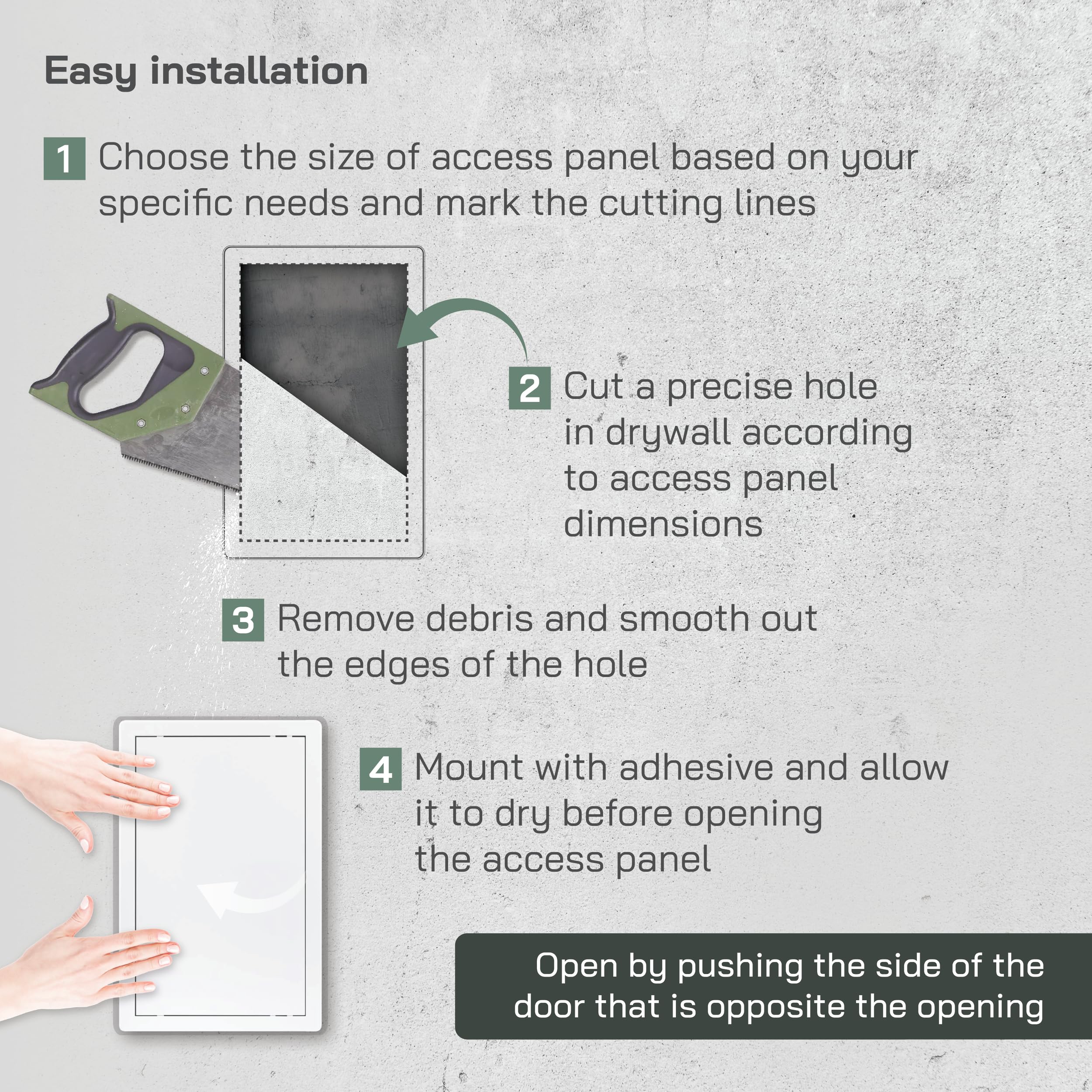 Easy installation

1 Choose the size of access panel based on your specific needs and mark the cutting lines

2 Cut a precise hole in drywall according to access panel dimensions

3 Remove debris and smooth out the edges of the hole

4 Mount with adhesive and allow it to dry before opening the access panel

Open by pushing the side of the door that is opposite the opening