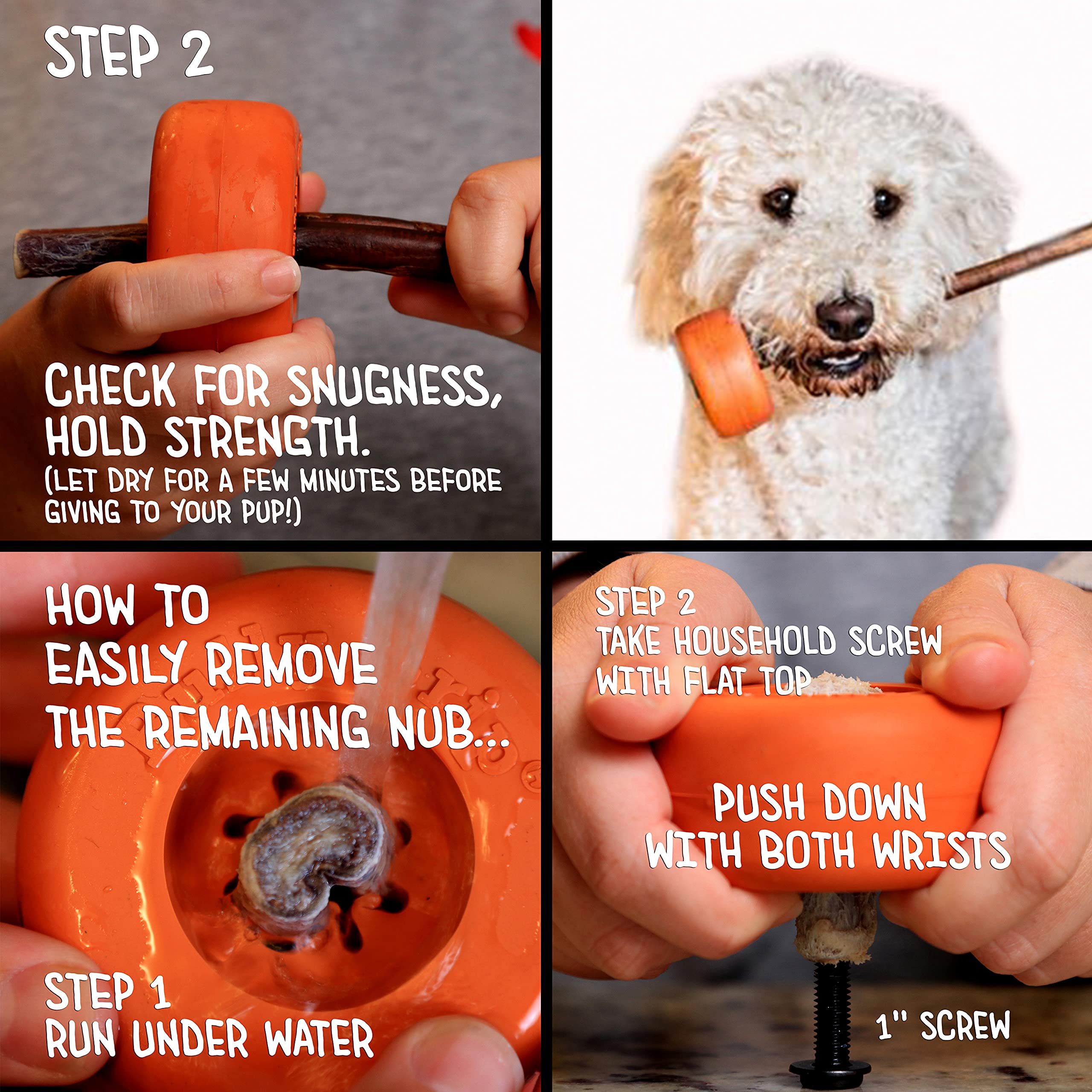 STEP 2

CHECK FOR SNUGNESS, HOLD STRENGTH.
(LET DRY FOR A FEW MINUTES BEFORE GIVING TO YOUR PUP!)

HOW TO EASILY REMOVE THE REMAINING NUB...

STEP 1
RUN UNDER WATER

STEP 2
TAKE HOUSEHOLD SCREW WITH FLAT TOP

PUSH DOWN WITH BOTH WRISTS

1" SCREW