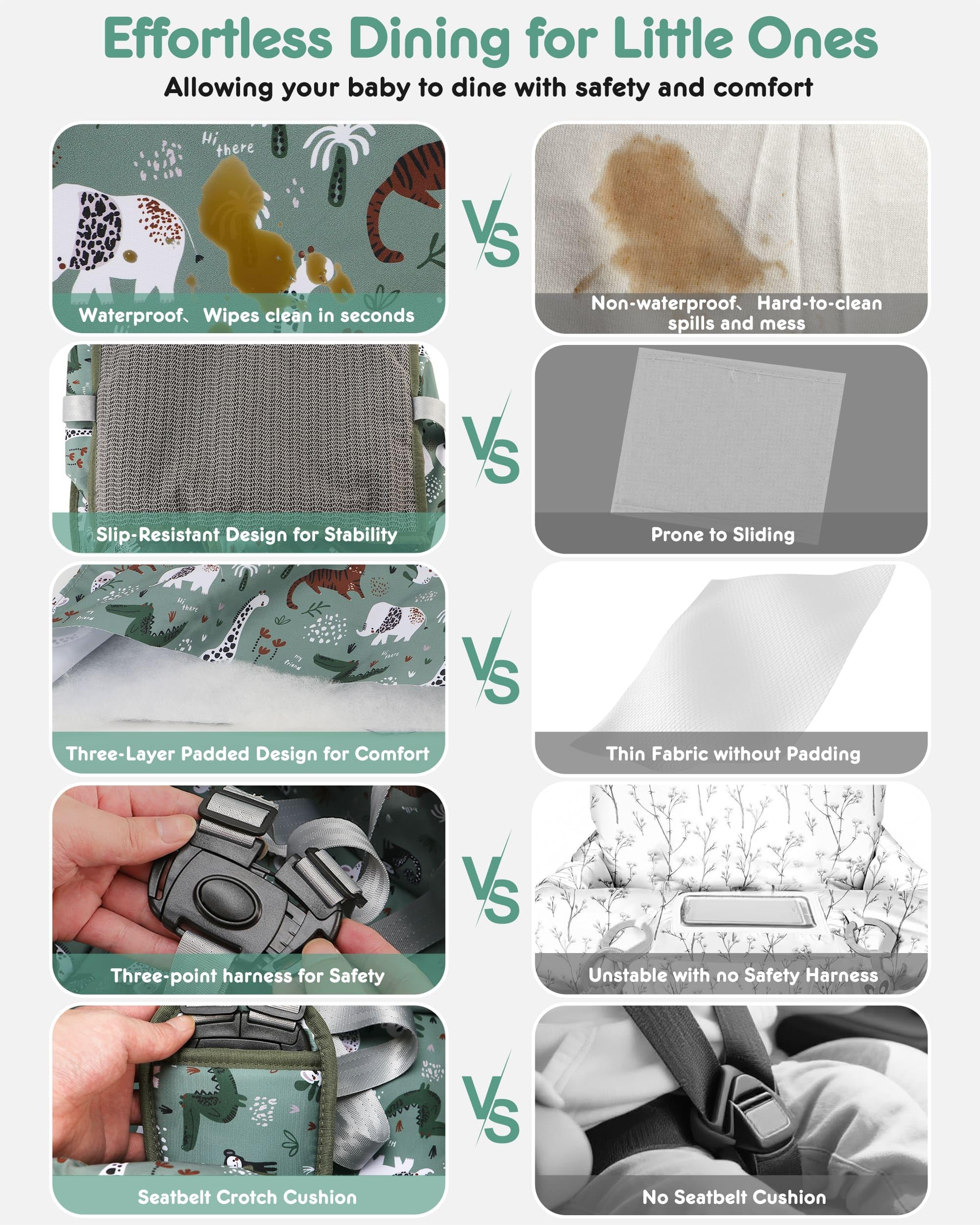 Effortless Dining for Little Ones

Allowing your baby to dine with safety and comfort

Hi there

Waterproof、Wipes clean in seconds

VS

Non-waterproof、Hard-to-clean spills and mess

Slip-Resistant Design for Stability

VS

Prone to Sliding

Three-Layer Padded Design for Comfort

VS

Thin Fabric without Padding

Three-point harness for Safety

VS

Unstable with no Safety Harness

Seatbelt Crotch Cushion

VS

No Seatbelt Cushion