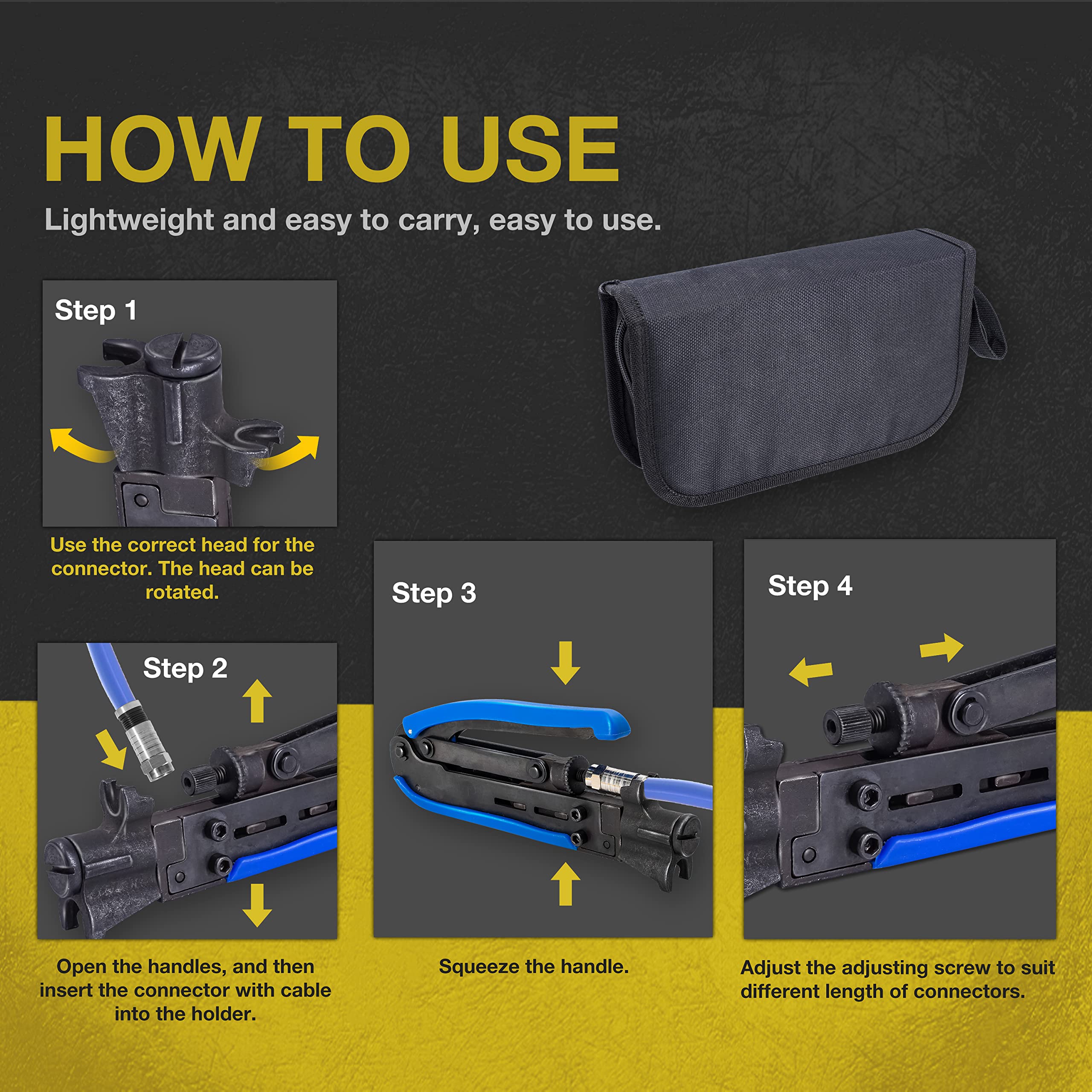 HOW TO USE

Lightweight and easy to carry, easy to use.

Step 1

Use the correct head for the connector. The head can be rotated.

Step 2

Open the handles, and then insert the connector with cable into the holder.

Step 3

Squeeze the handle.

Step 4

Adjust the adjusting screw to suit different length of connectors.