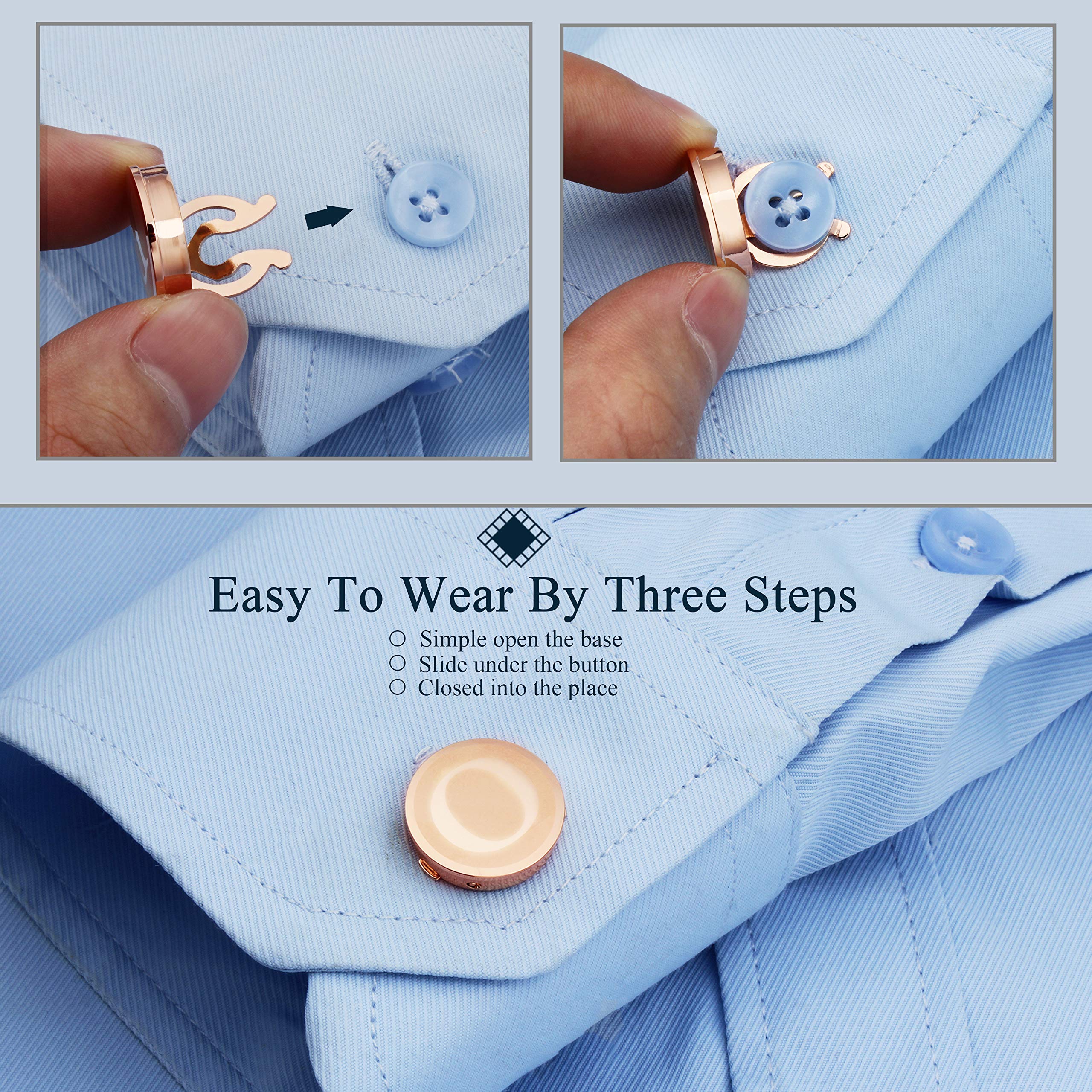 Easy To Wear By Three Steps

○ Simple open the base
○ Slide under the button
○ Closed into the place