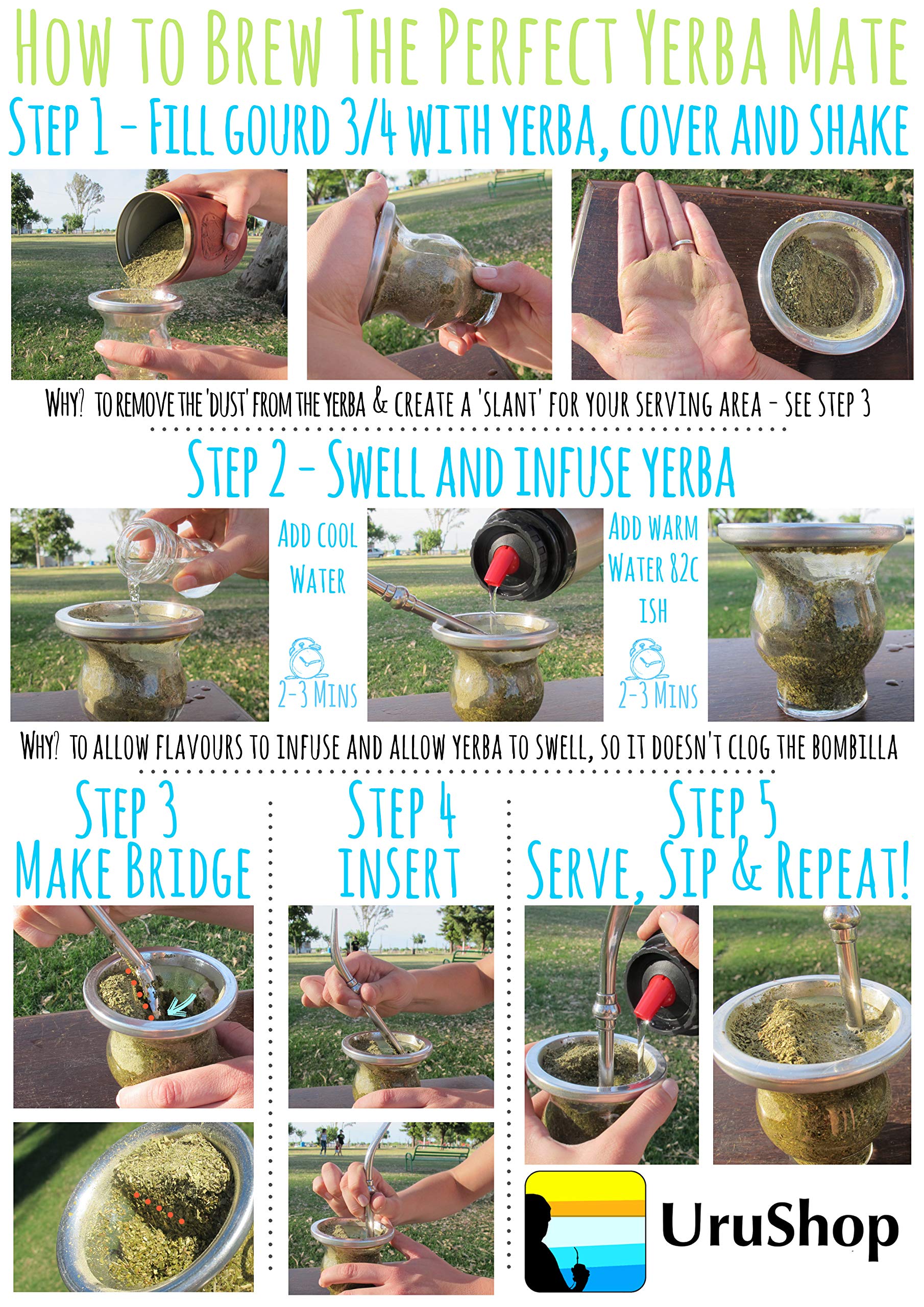 HOW TO BREW THE PERFECT YERBA MATE

STEP 1 - FILL GOURD 3/4 WITH YERBA, COVER AND SHAKE

WHY? TO REMOVE THE 'DUST' FROM THE YERBA & CREATE A 'SLANT' FOR YOUR SERVING AREA - SEE STEP 3

STEP 2 - SWELL AND INFUSE YERBA

ADD COOL WATER

2-3 MINS

ADD WARM WATER 82C ISH

2-3 MINS

WHY? TO ALLOW FLAVOURS TO INFUSE AND ALLOW YERBA TO SWELL, SO IT DOESN'T CLOG THE BOMBILLA

STEP 3
MAKE BRIDGE

STEP 4
INSERT

STEP 5
SERVE, SIP & REPEAT!

UruShop